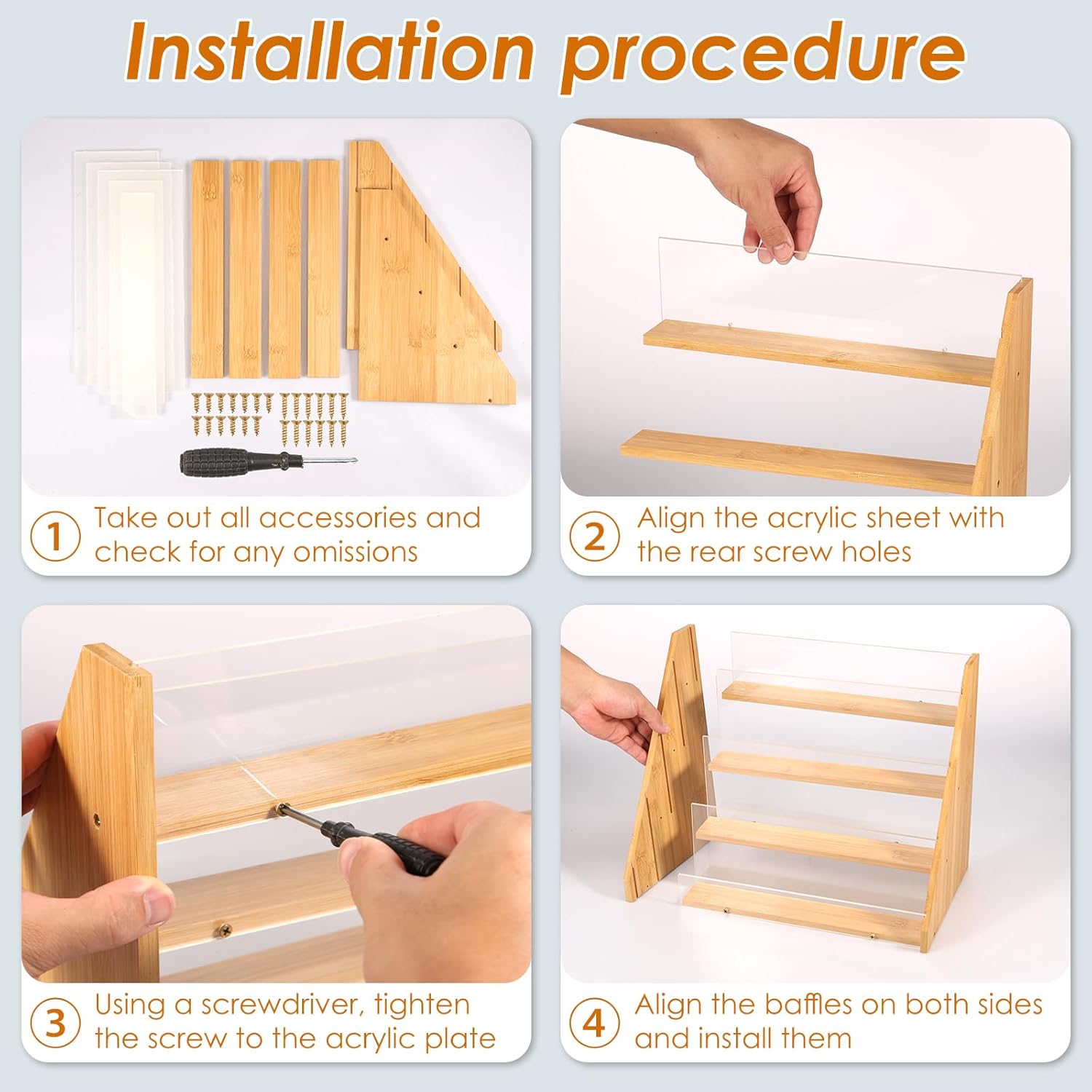 Installation procedure

1 Take out all accessories and check for any omissions

2 Align the acrylic sheet with the rear screw holes

3 Using a screwdriver, tighten the screw to the acrylic plate

4 Align the baffles on both sides and install them