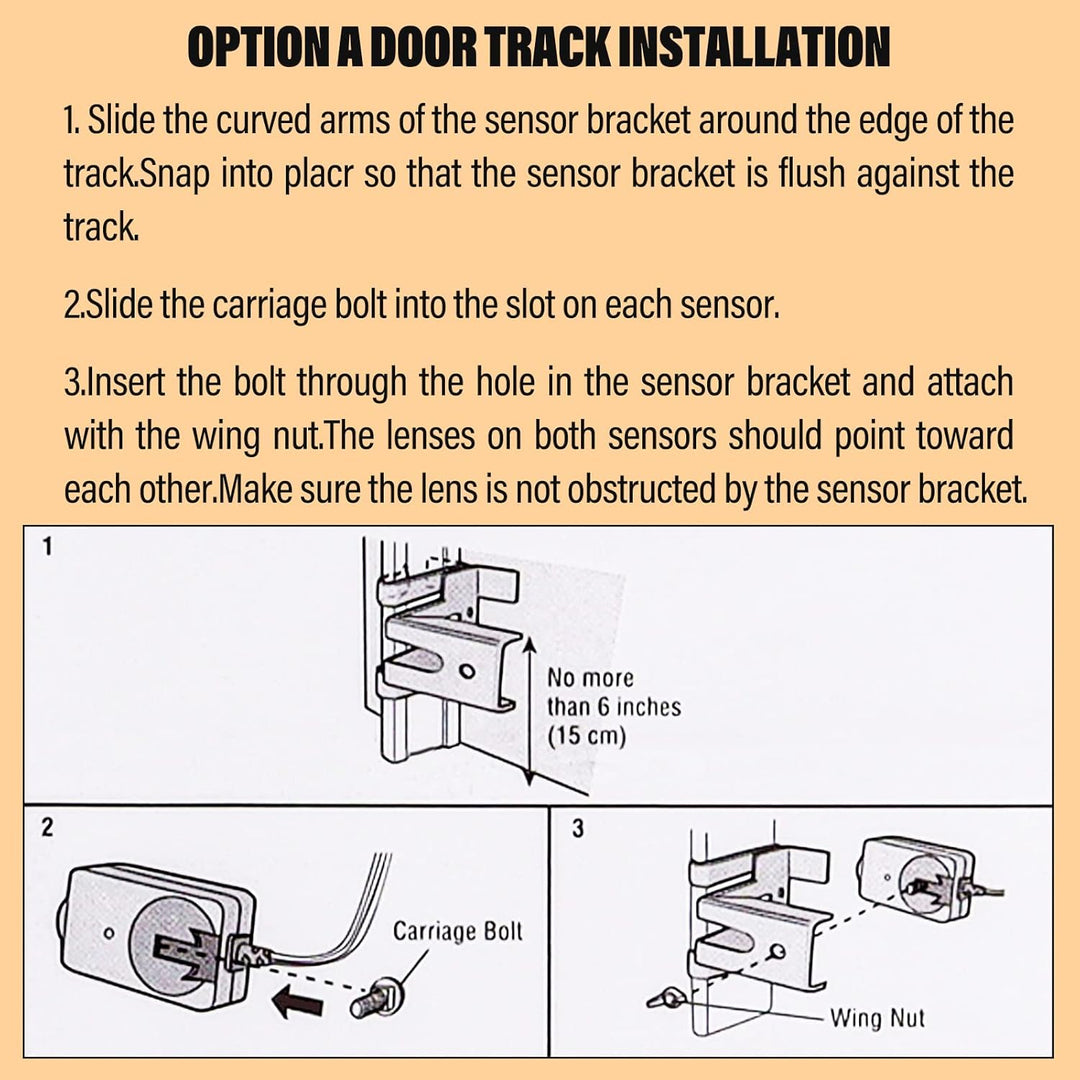 OPTION A DOOR TRACK INSTALLATION

1. Slide the curved arms of the sensor bracket around the edge of the track.Snap into placr so that the sensor bracket is flush against the track.

2.Slide the carriage bolt into the slot on each sensor.

3.Insert the bolt through the hole in the sensor bracket and attach with the wing nut.The lenses on both sensors should point toward each other.Make sure the lens is not obstructed by the sensor bracket.

1

No more than 6 inches (15 cm)

2

Carriage Bolt

3

Wing Nut