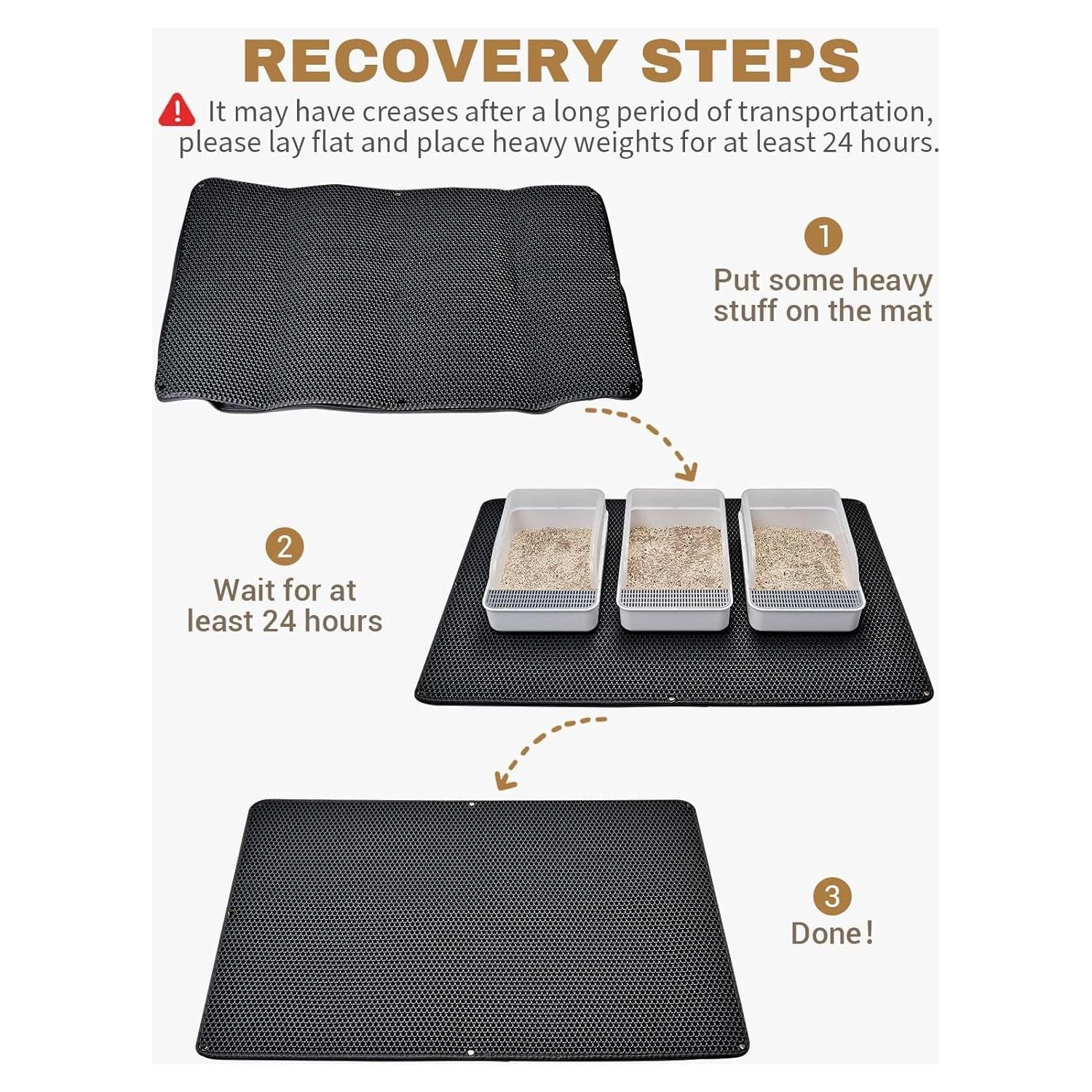 RECOVERY STEPS

It may have creases after a long period of transportation, please lay flat and place heavy weights for at least 24 hours.

1
Put some heavy stuff on the mat

2
Wait for at least 24 hours

3
Done!