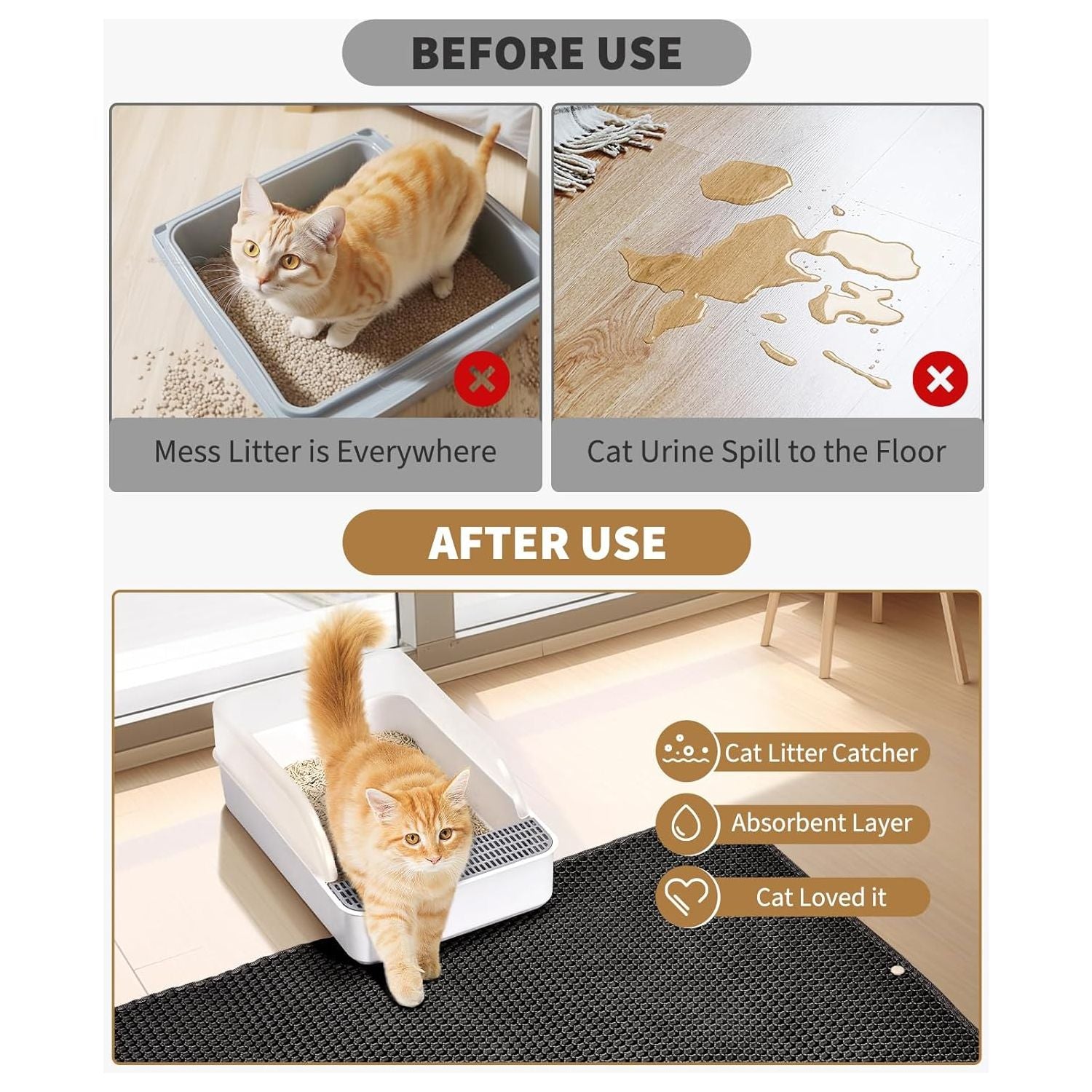 BEFORE USE

Mess Litter is Everywhere

Cat Urine Spill to the Floor

AFTER USE

Cat Litter Catcher

Absorbent Layer

Cat Loved it