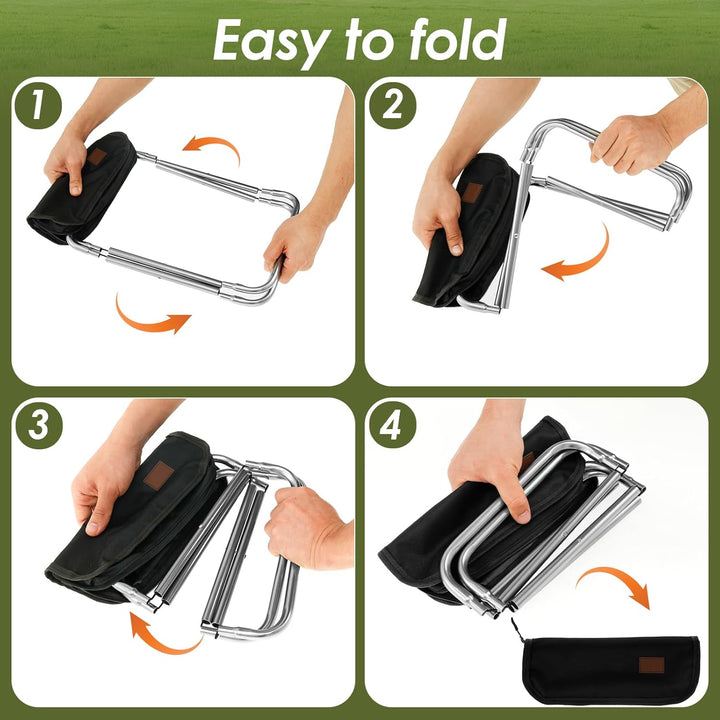 Easy to fold

1

2

3

4