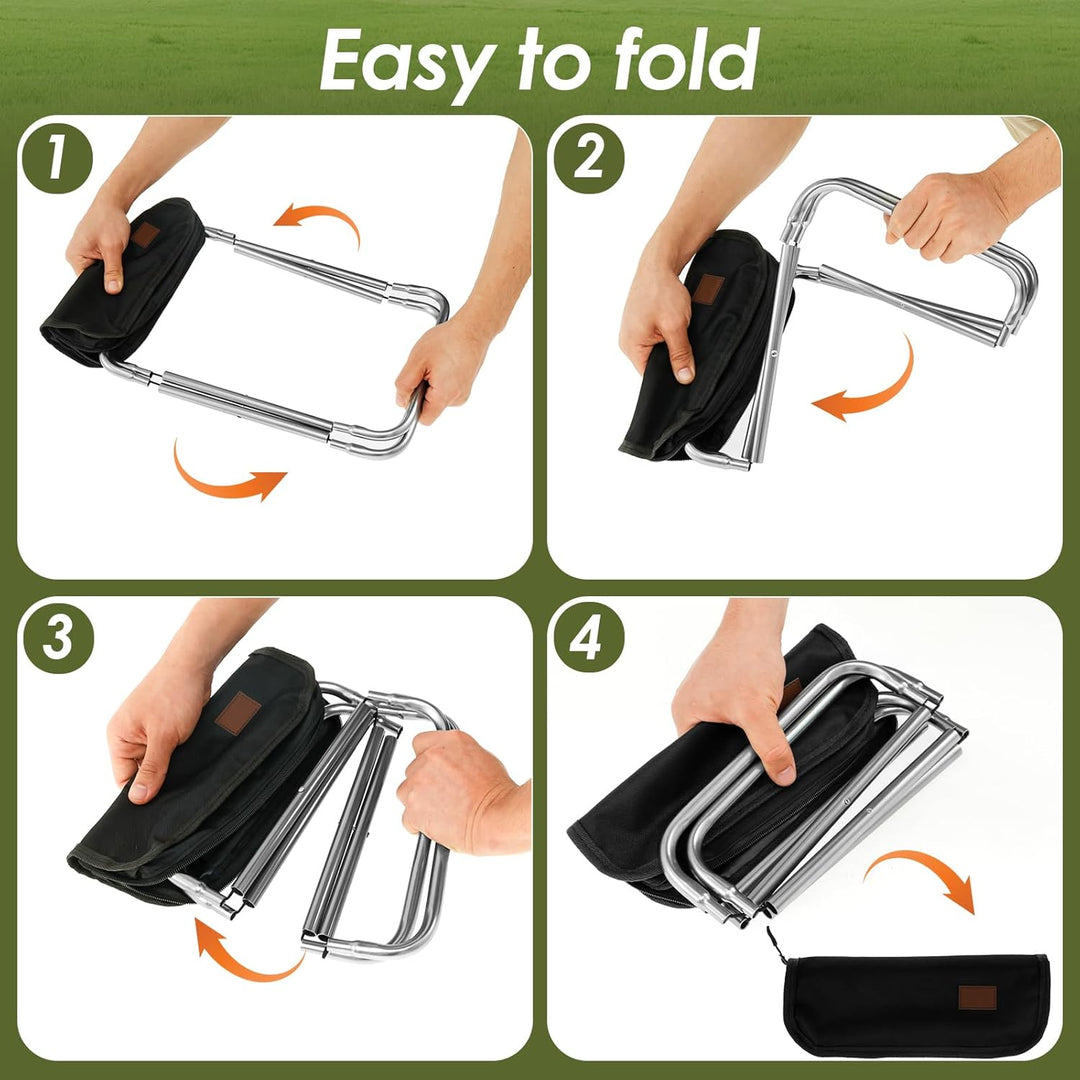 Easy to fold

1

2

3

4