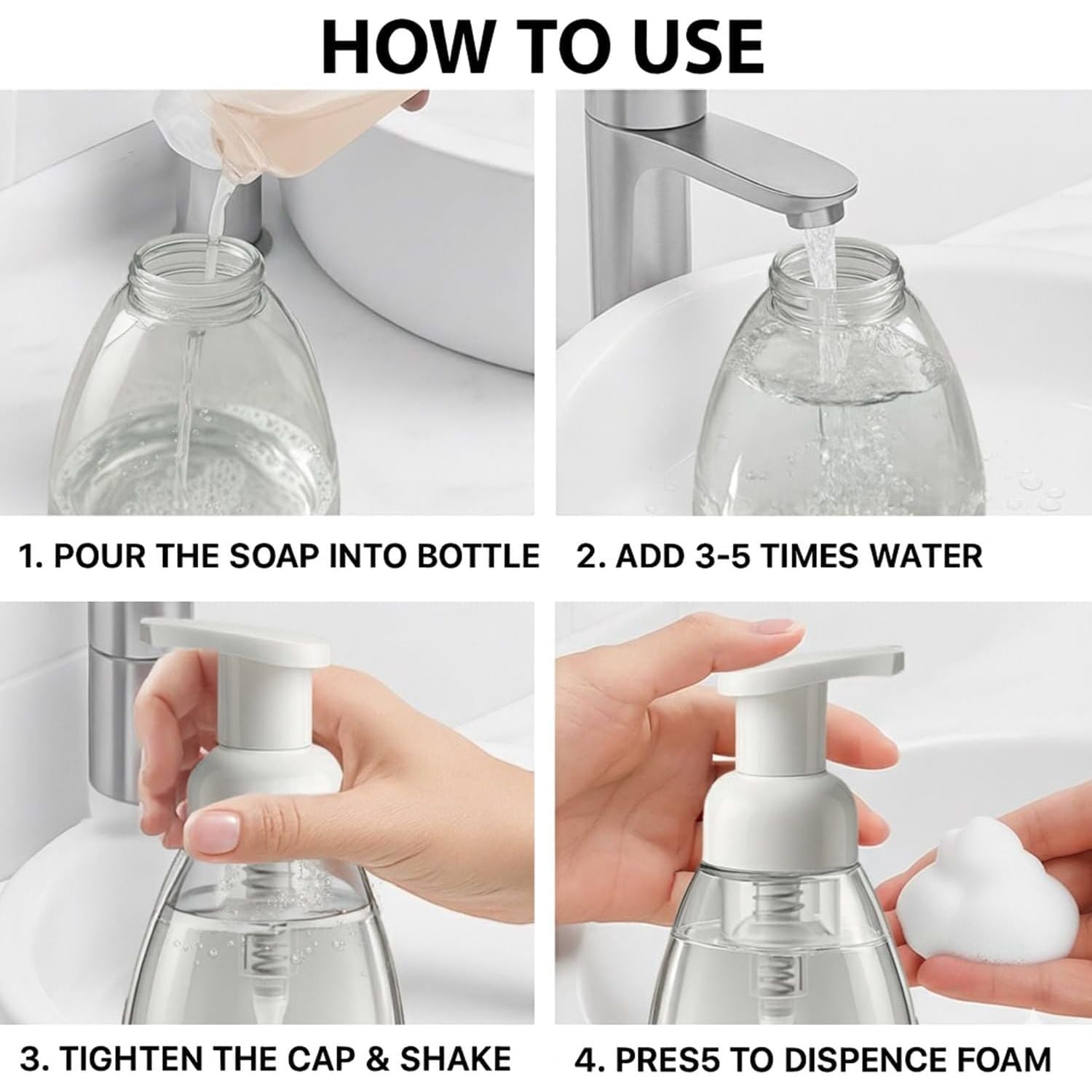 HOW TO USE

1. POUR THE SOAP INTO BOTTLE

2. ADD 3-5 TIMES WATER

3. TIGHTEN THE CAP & SHAKE

4. PRES5 TO DISPENCE FOAM