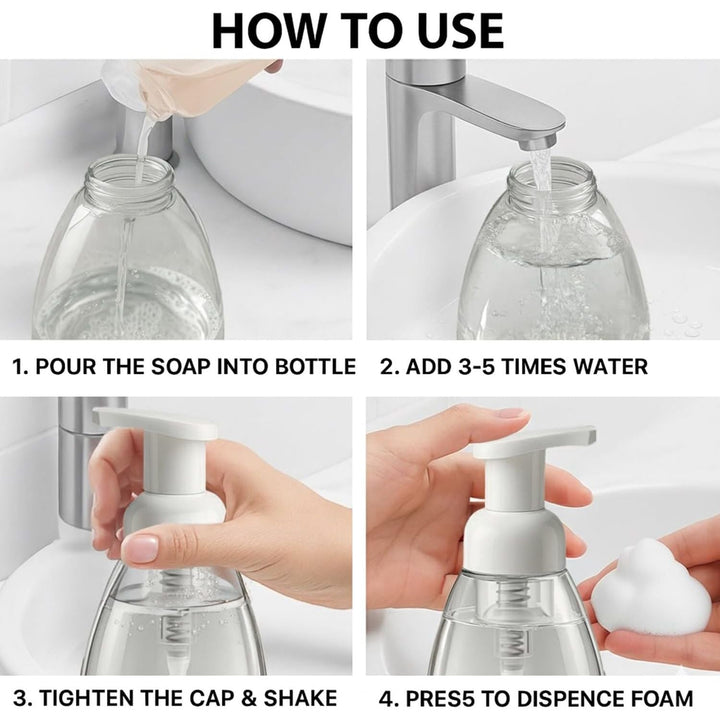 HOW TO USE

1. POUR THE SOAP INTO BOTTLE

2. ADD 3-5 TIMES WATER

3. TIGHTEN THE CAP & SHAKE

4. PRES5 TO DISPENCE FOAM