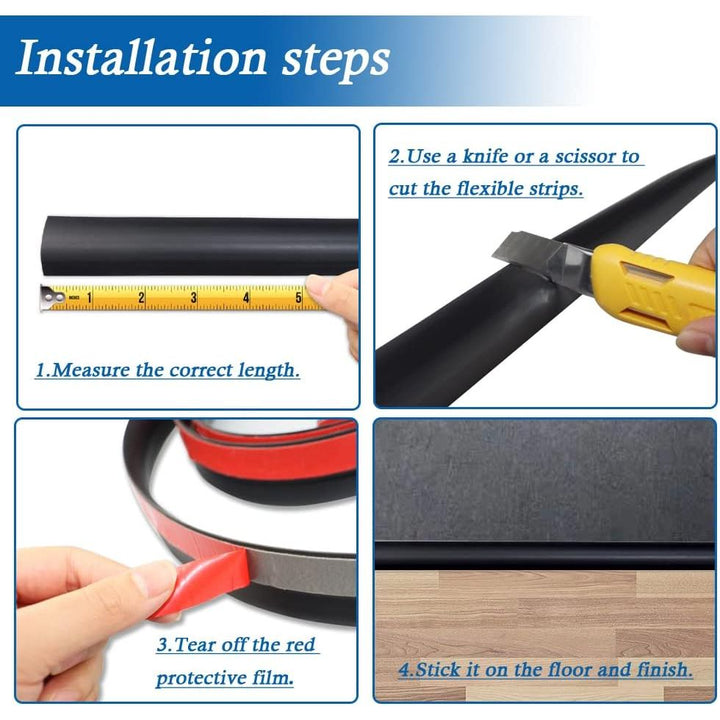 Installation steps

INCHES 1 2 3 4 5

1.Measure the correct length.

2.Use a knife or a scissor to cut the flexible strips.

3.Tear off the red protective film.

4.Stick it on the floor and finish.