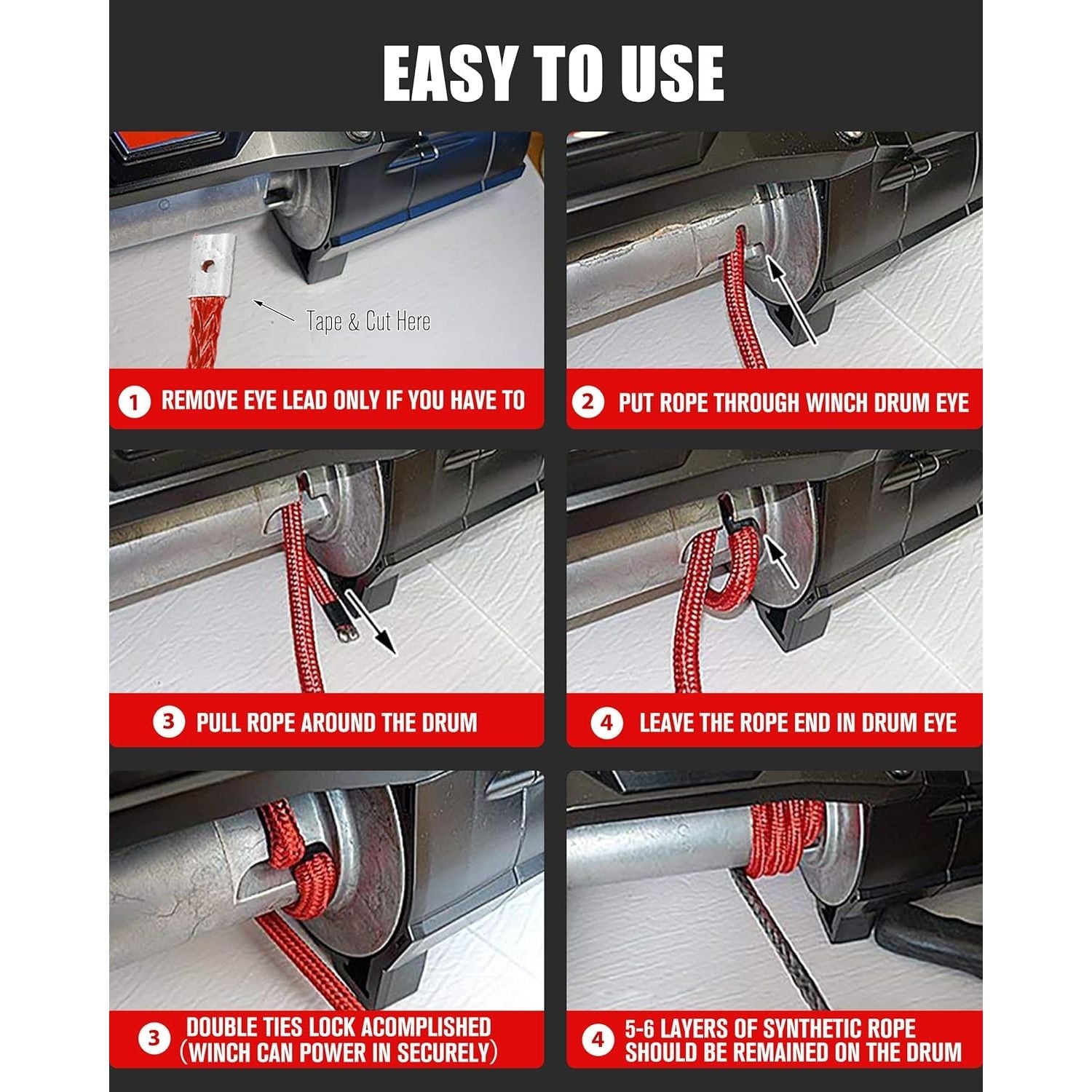 EASY TO USE

Tape & Cut Here

1 REMOVE EYE LEAD ONLY IF YOU HAVE TO

2 PUT ROPE THROUGH WINCH DRUM EYE

3 PULL ROPE AROUND THE DRUM

4 LEAVE THE ROPE END IN DRUM EYE

3 DOUBLE TIES LOCK ACOMPLISHED (WINCH CAN POWER IN SECURELY)

4 5-6 LAYERS OF SYNTHETIC ROPE SHOULD BE REMAINED ON THE DRUM