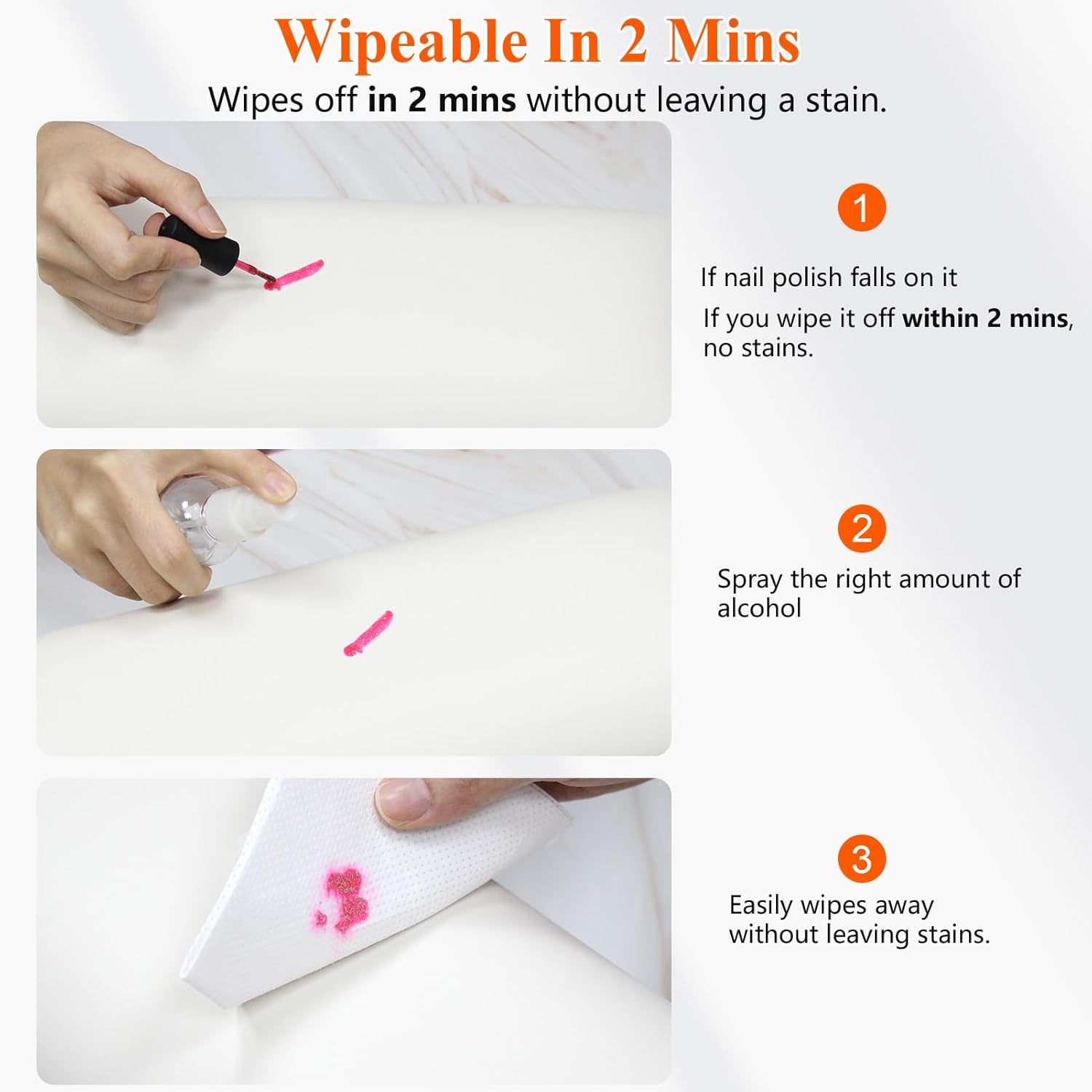 Wipeable In 2 Mins

Wipes off in 2 mins without leaving a stain.

1

If nail polish falls on it

If you wipe it off within 2 mins, no stains.

2

Spray the right amount of alcohol

3

Easily wipes away without leaving stains.