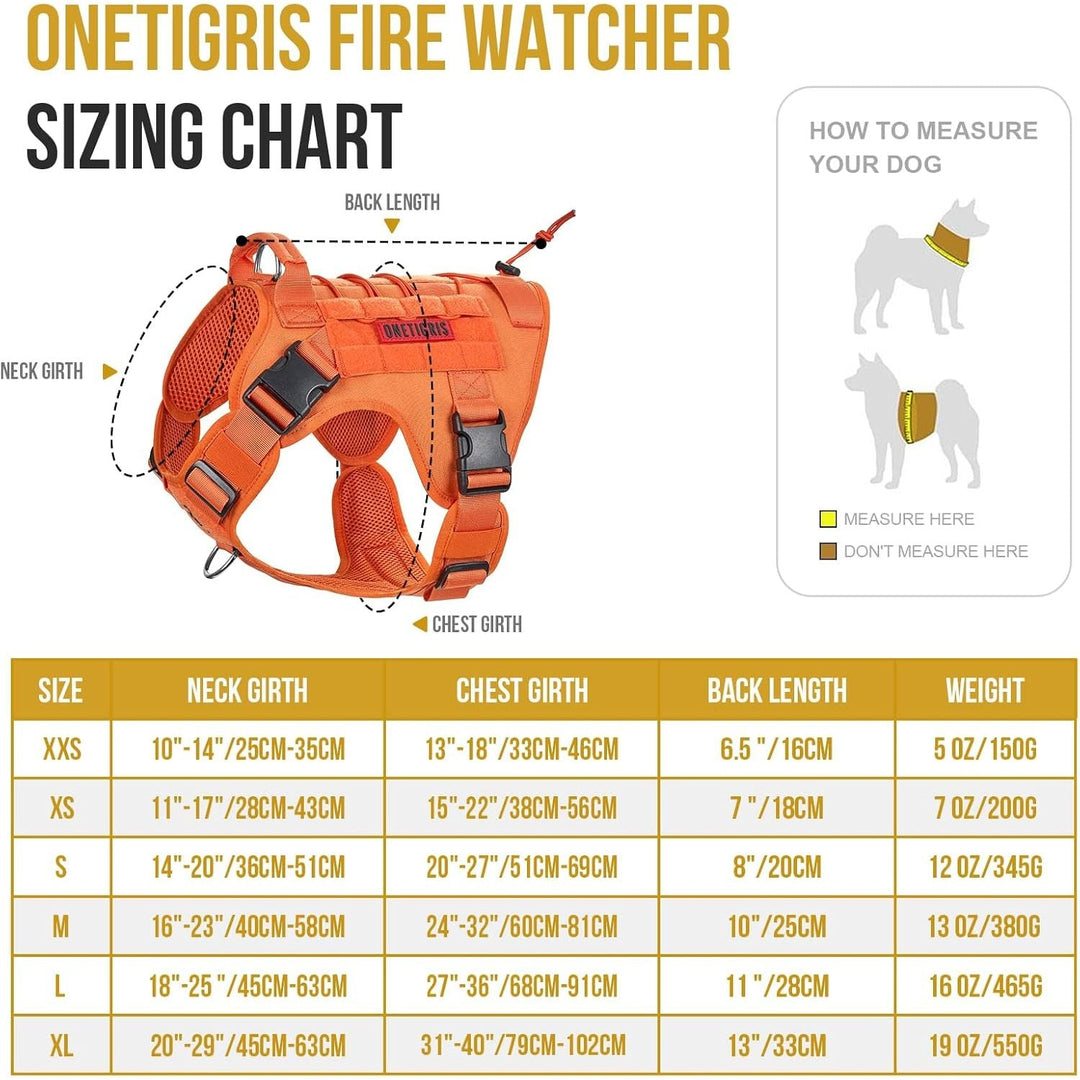 ONETIGRIS FIRE WATCHER
SIZING CHART

BACK LENGTH

NECK GIRTH

ONETIGRIS

CHEST GIRTH

HOW TO MEASURE YOUR DOG

MEASURE HERE
DON'T MEASURE HERE

| SIZE | NECK GIRTH | CHEST GIRTH | BACK LENGTH | WEIGHT |
|---|---|---|---|---|
| XXS | 10"-14"/25CM-35CM | 13"-18"/33CM-46CM | 6.5 "/16CM | 5 OZ/150G |
| XS | 11"-17"/28CM-43CM | 15"-22"/38CM-56CM | 7 "/18CM | 7 OZ/200G |
| S | 14"-20"/36CM-51CM | 20"-27"/51CM-69CM | 8"/20CM | 12 OZ/345G |
| M | 16"-23"/40CM-58CM | 24"-32"/60CM-81CM | 10"/25CM | 13 OZ/380G |
| L | 18"-25 "/45CM-63CM | 27"-36"/68CM-91CM | 11 "/28CM | 16 OZ/465G |
| XL | 20"-29"/45CM-63CM | 31"-40"/79CM-102CM | 13"/33CM | 19 OZ/550G |