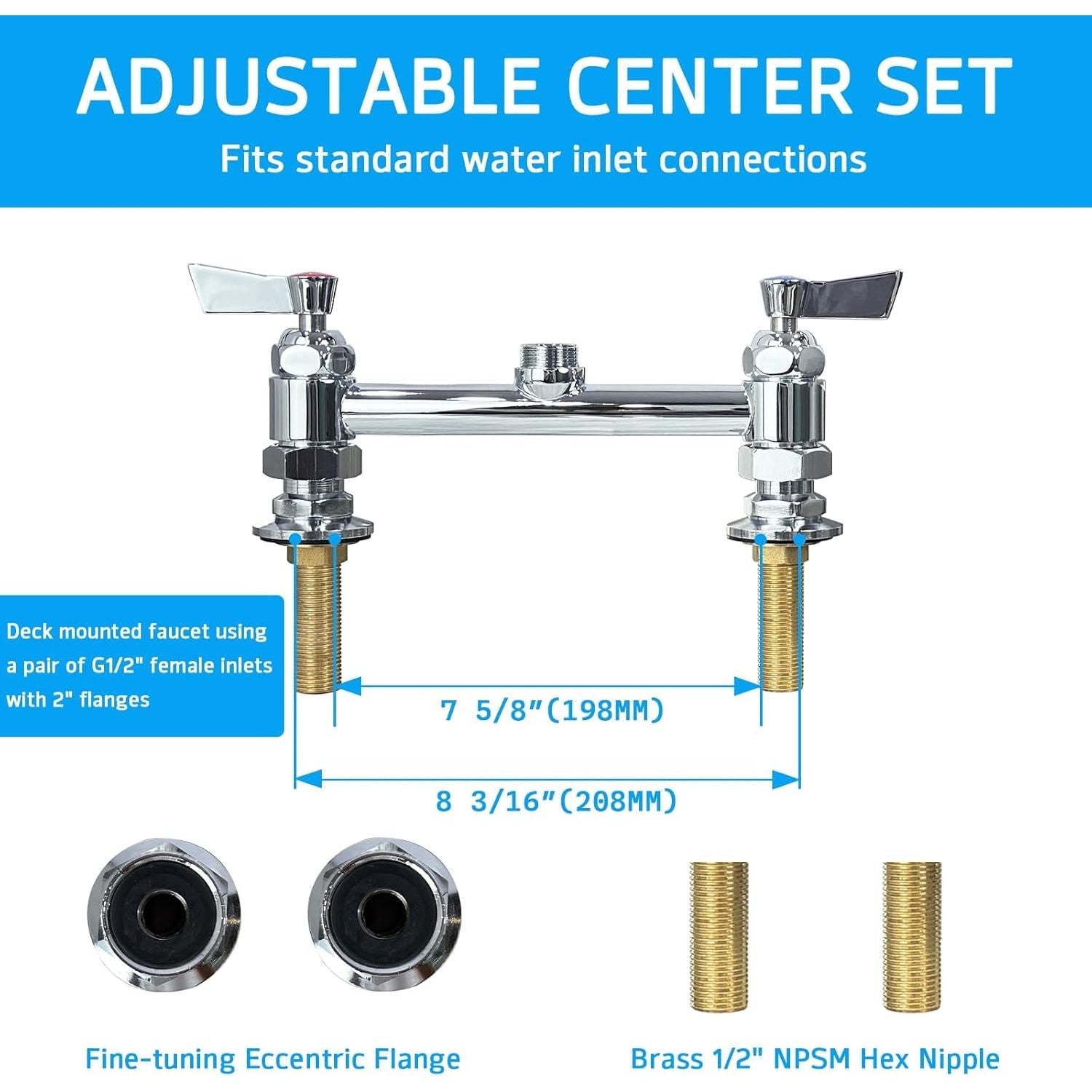 ADJUSTABLE CENTER SET
Fits standard water inlet connections

Deck mounted faucet using a pair of G1/2" female inlets with 2" flanges

7 5/8"(198MM)

8 3/16"(208MM)

Fine-tuning Eccentric Flange

Brass 1/2" NPSM Hex Nipple