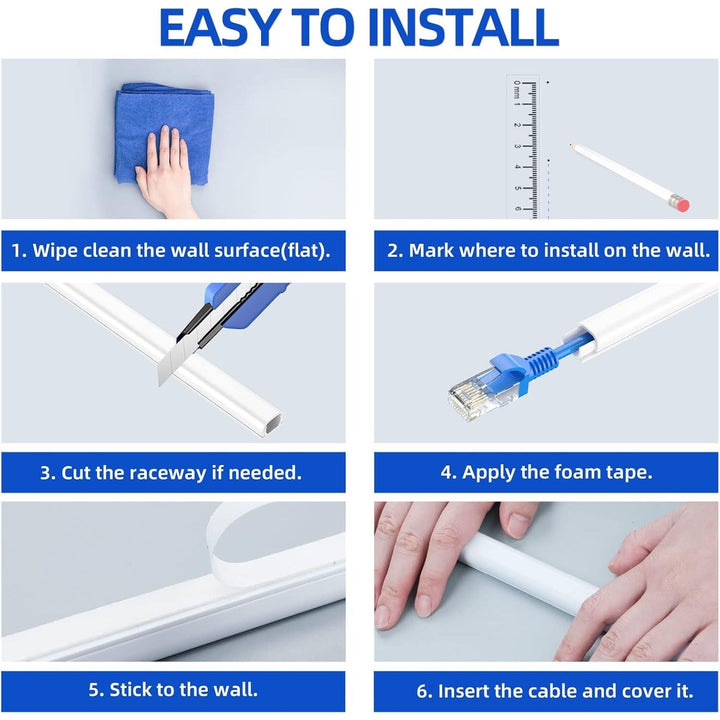 EASY TO INSTALL

0 mm 1 2 3 4 5 6

1. Wipe clean the wall surface(flat).

2. Mark where to install on the wall.

3. Cut the raceway if needed.

4. Apply the foam tape.

5. Stick to the wall.

6. Insert the cable and cover it.