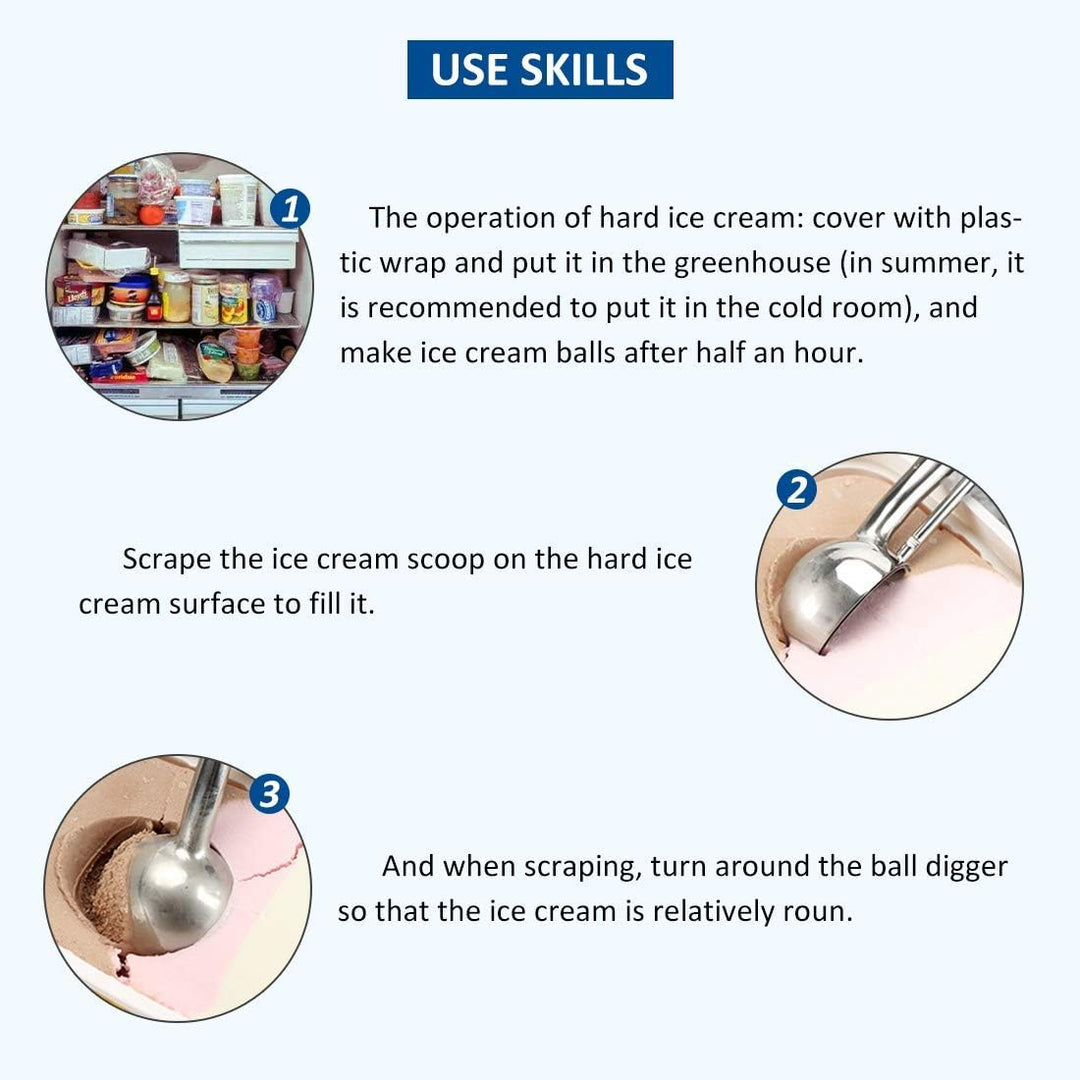 USE SKILLS

1

The operation of hard ice cream: cover with plastic wrap and put it in the greenhouse (in summer, it is recommended to put it in the cold room), and make ice cream balls after half an hour.

2

Scrape the ice cream scoop on the hard ice cream surface to fill it.

3

And when scraping, turn around the ball digger so that the ice cream is relatively roun.