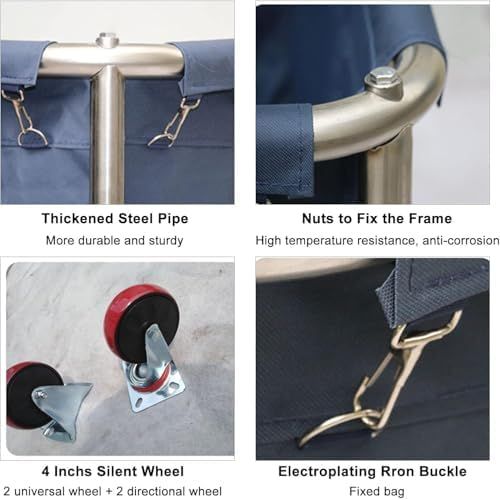 Thickened Steel Pipe
More durable and sturdy

Nuts to Fix the Frame
High temperature resistance, anti-corrosion

4 Inchs Silent Wheel
2 universal wheel + 2 directional wheel

Electroplating Rron Buckle
Fixed bag