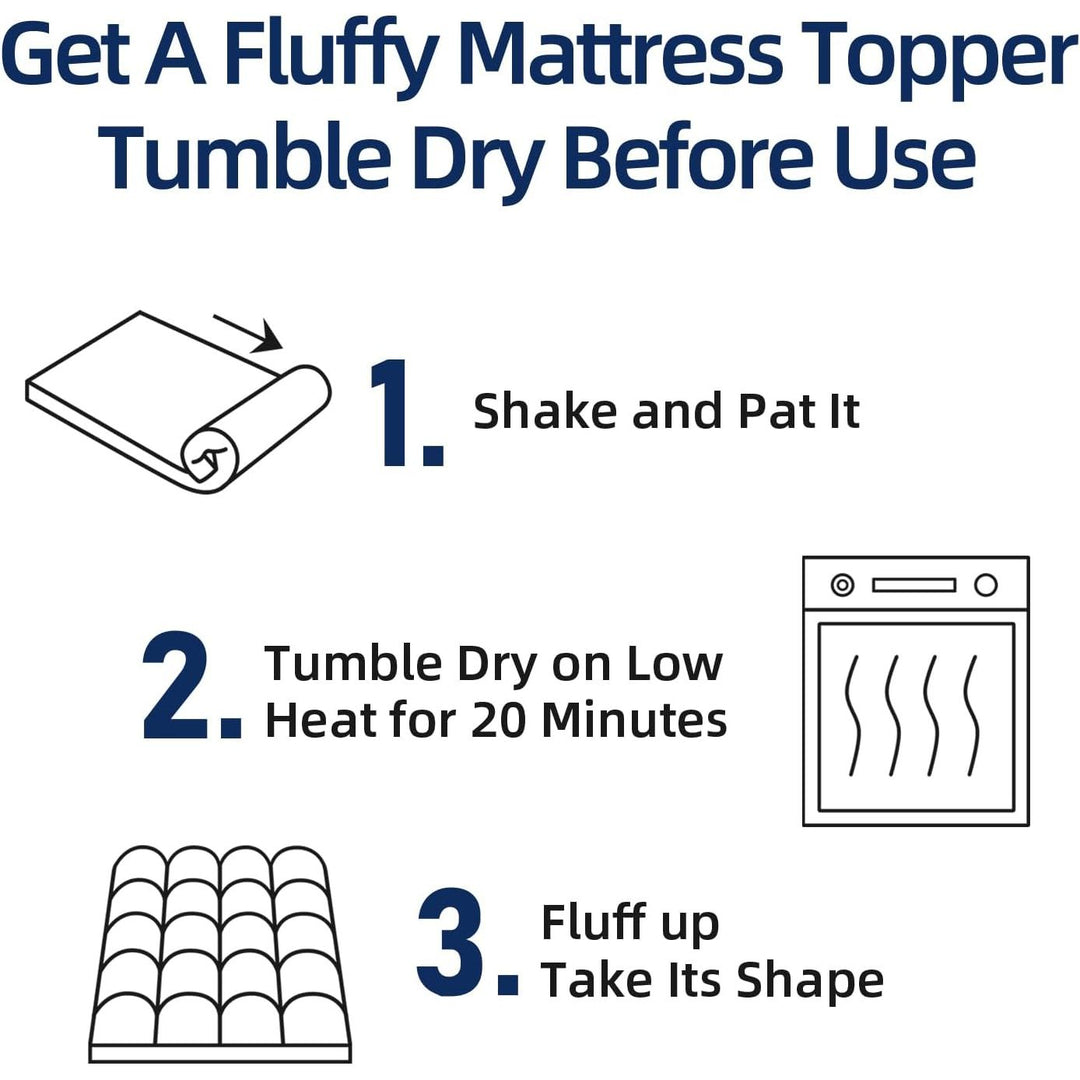 Get A Fluffy Mattress Topper Tumble Dry Before Use

1. Shake and Pat It

2. Tumble Dry on Low Heat for 20 Minutes

3. Fluff up Take Its Shape