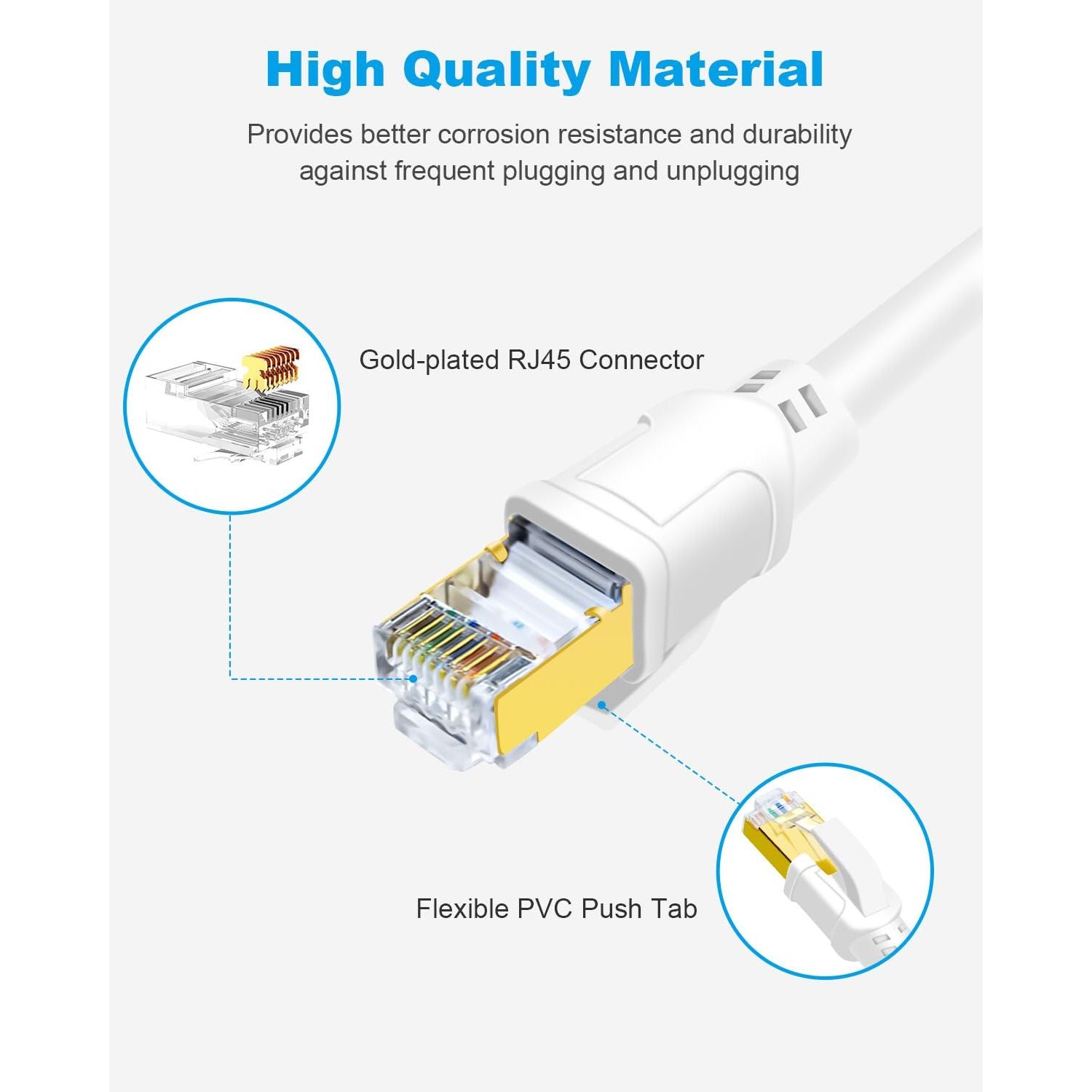 High Quality Material

Provides better corrosion resistance and durability against frequent plugging and unplugging

Gold-plated RJ45 Connector

Flexible PVC Push Tab