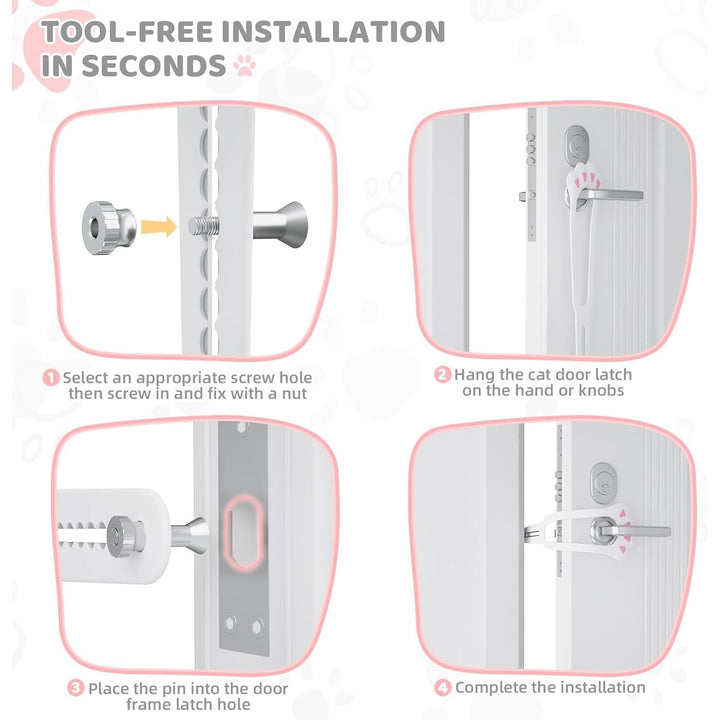 TOOL-FREE INSTALLATION IN SECONDS

1 Select an appropriate screw hole then screw in and fix with a nut

2 Hang the cat door latch on the hand or knobs

3 Place the pin into the door frame latch hole

4 Complete the installation