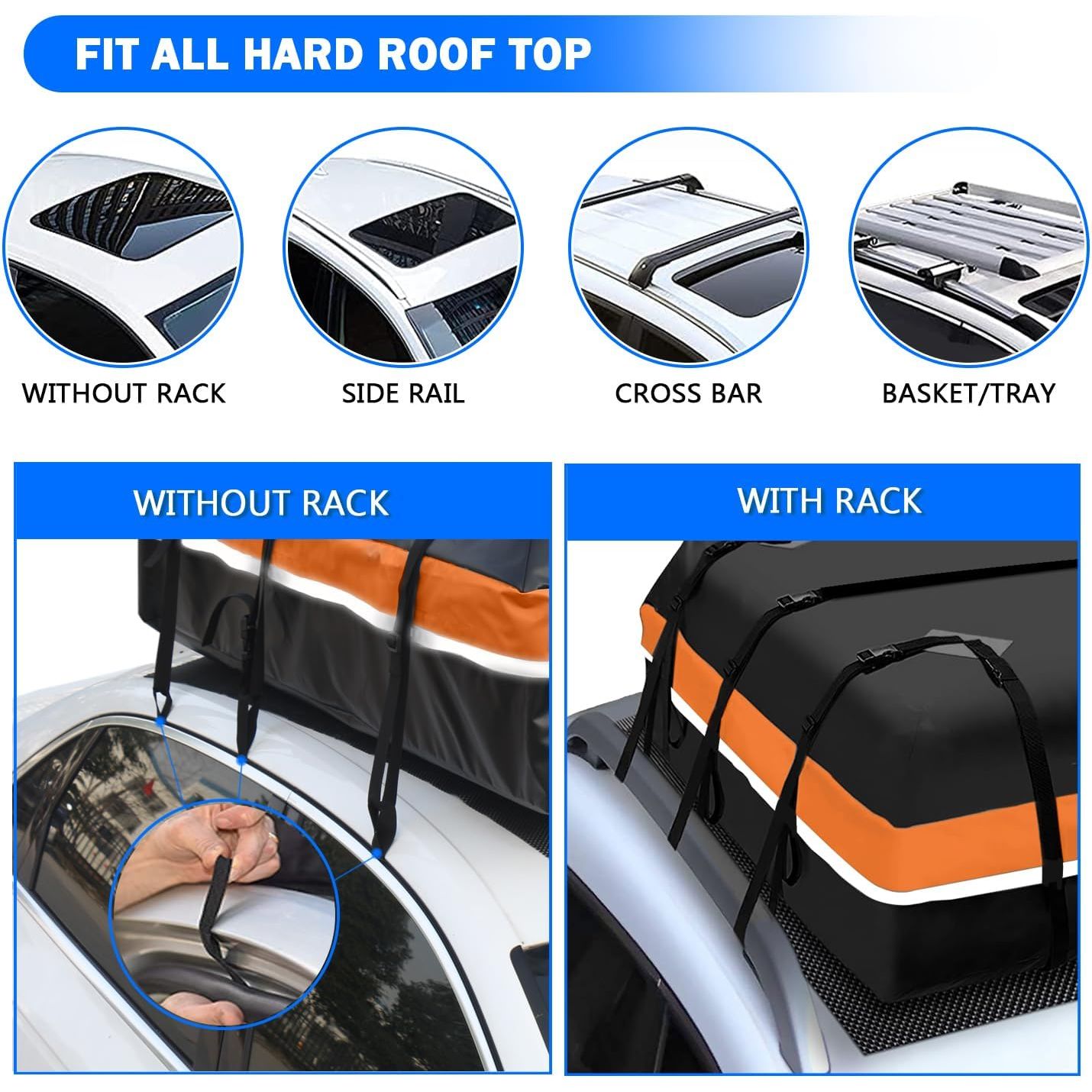 FIT ALL HARD ROOF TOP

WITHOUT RACK

SIDE RAIL

CROSS BAR

BASKET/TRAY

WITHOUT RACK

WITH RACK