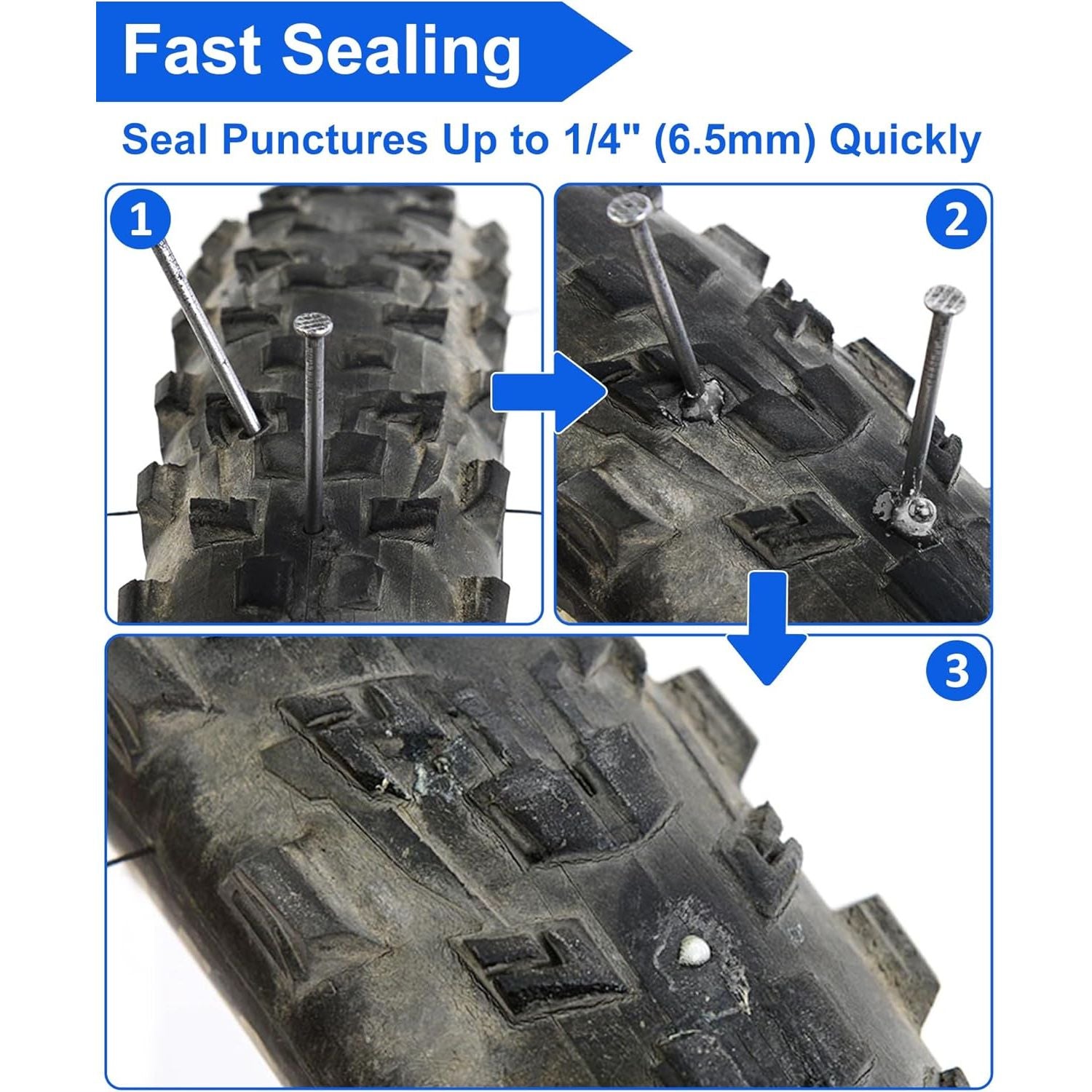 Fast Sealing

Seal Punctures Up to 1/4" (6.5mm) Quickly

1

2

3