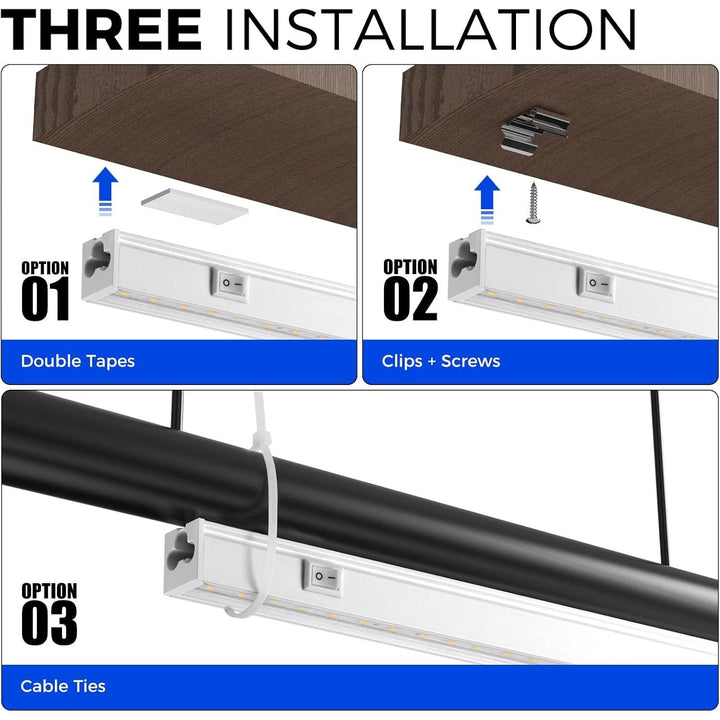 THREE INSTALLATION

OPTION
01

Double Tapes

OPTION
02

Clips + Screws

OPTION
03

Cable Ties