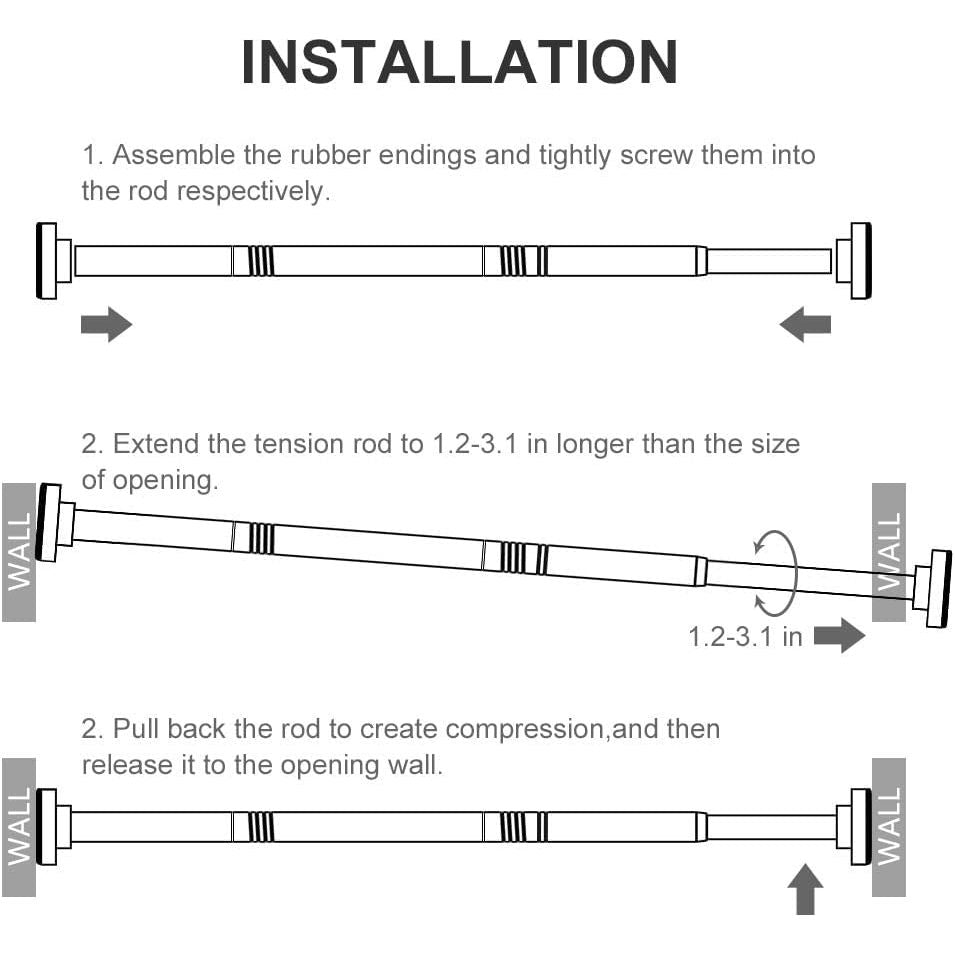 INSTALLATION

1. Assemble the rubber endings and tightly screw them into the rod respectively.

2. Extend the tension rod to 1.2-3.1 in longer than the size of opening.

WALL

WALL

1.2-3.1 in

2. Pull back the rod to create compression,and then release it to the opening wall.

WALL

WALL