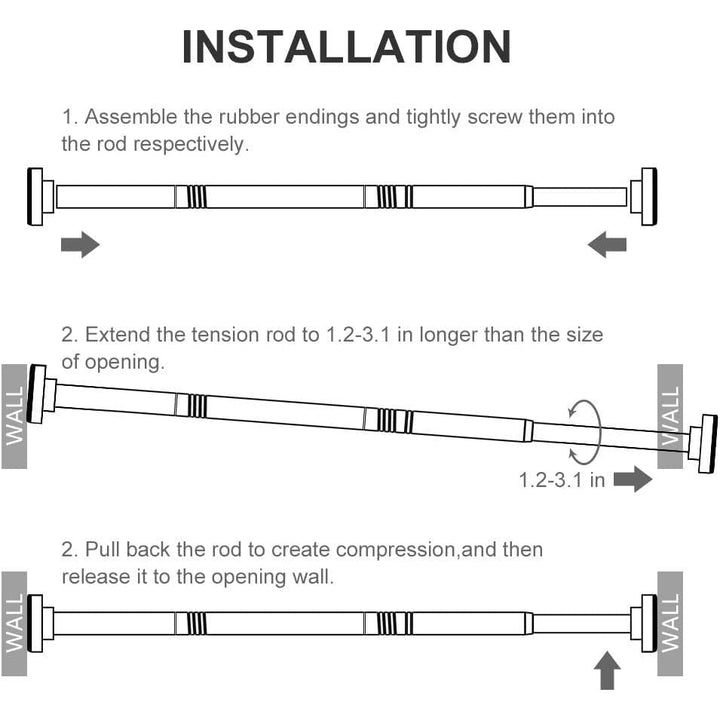 INSTALLATION

1. Assemble the rubber endings and tightly screw them into the rod respectively.

2. Extend the tension rod to 1.2-3.1 in longer than the size of opening.

WALL

WALL

1.2-3.1 in

2. Pull back the rod to create compression,and then release it to the opening wall.

WALL

WALL