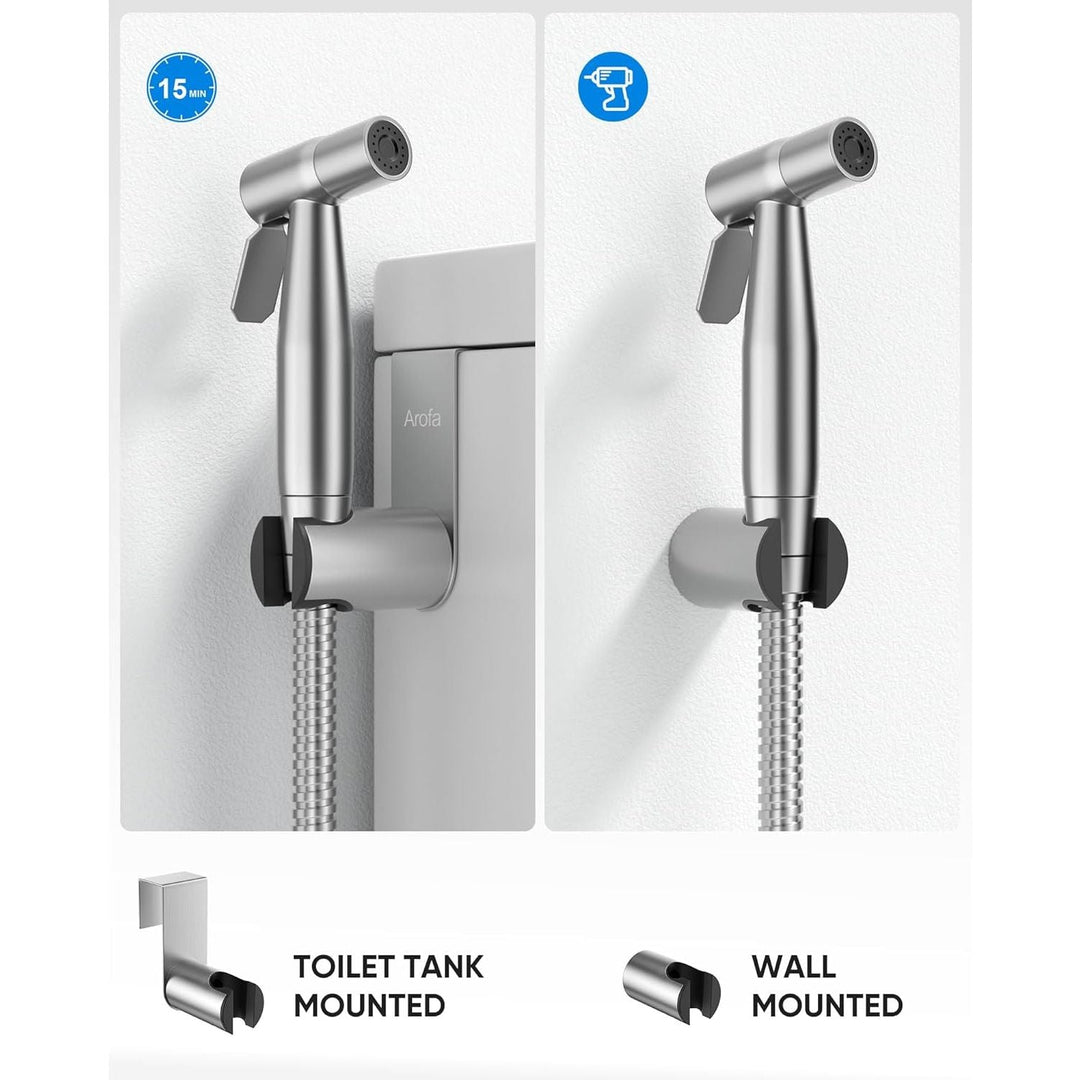 15 MIN

Arofa

TOILET TANK MOUNTED

WALL MOUNTED