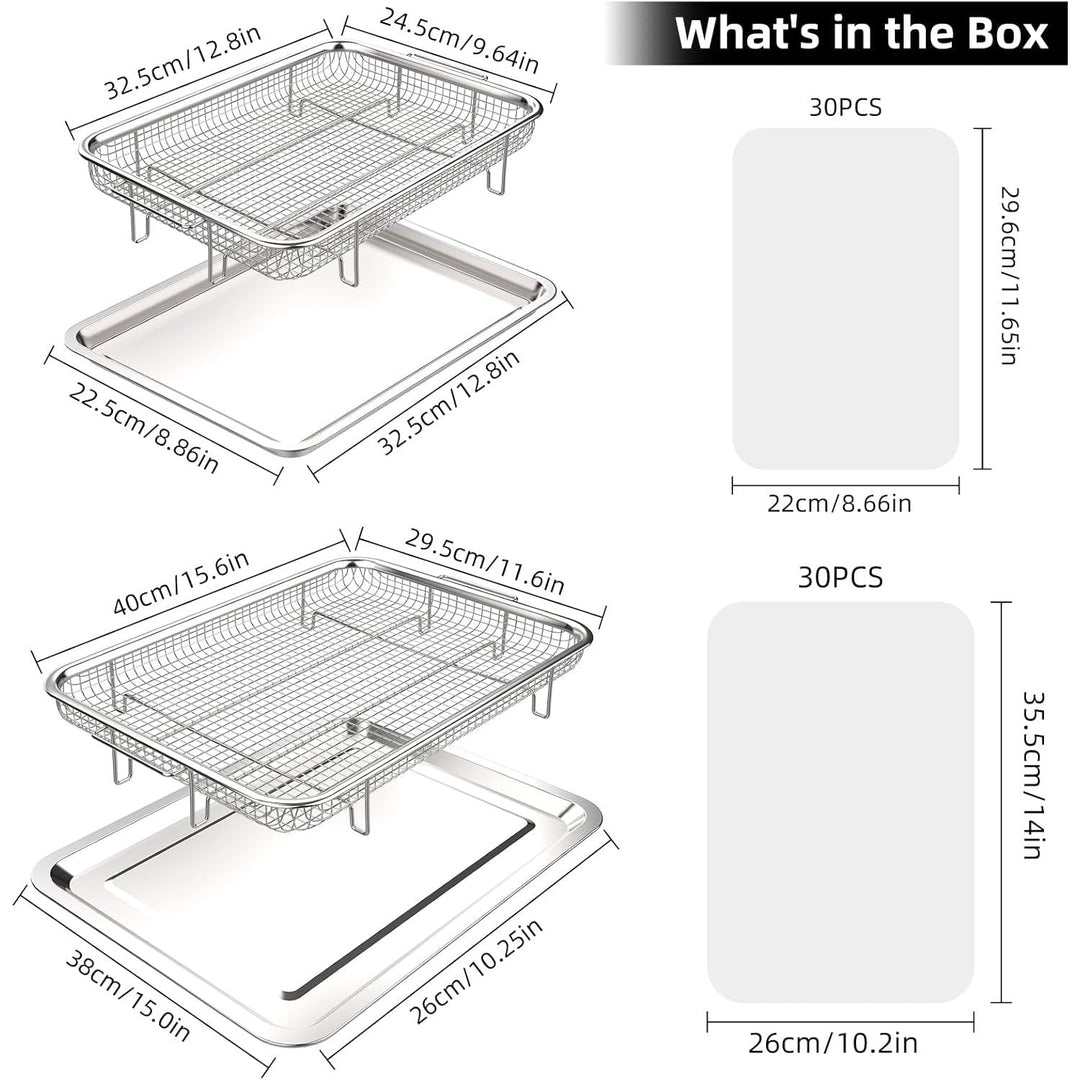 What's in the Box

32.5cm/12.8in
24.5cm/9.64in
22.5cm/8.86in
32.5cm/12.8in

30PCS
29.6cm/11.65in
22cm/8.66in

40cm/15.6in
29.5cm/11.6in
38cm/15.0in
26cm/10.25in

30PCS
35.5cm/14in
26cm/10.2in