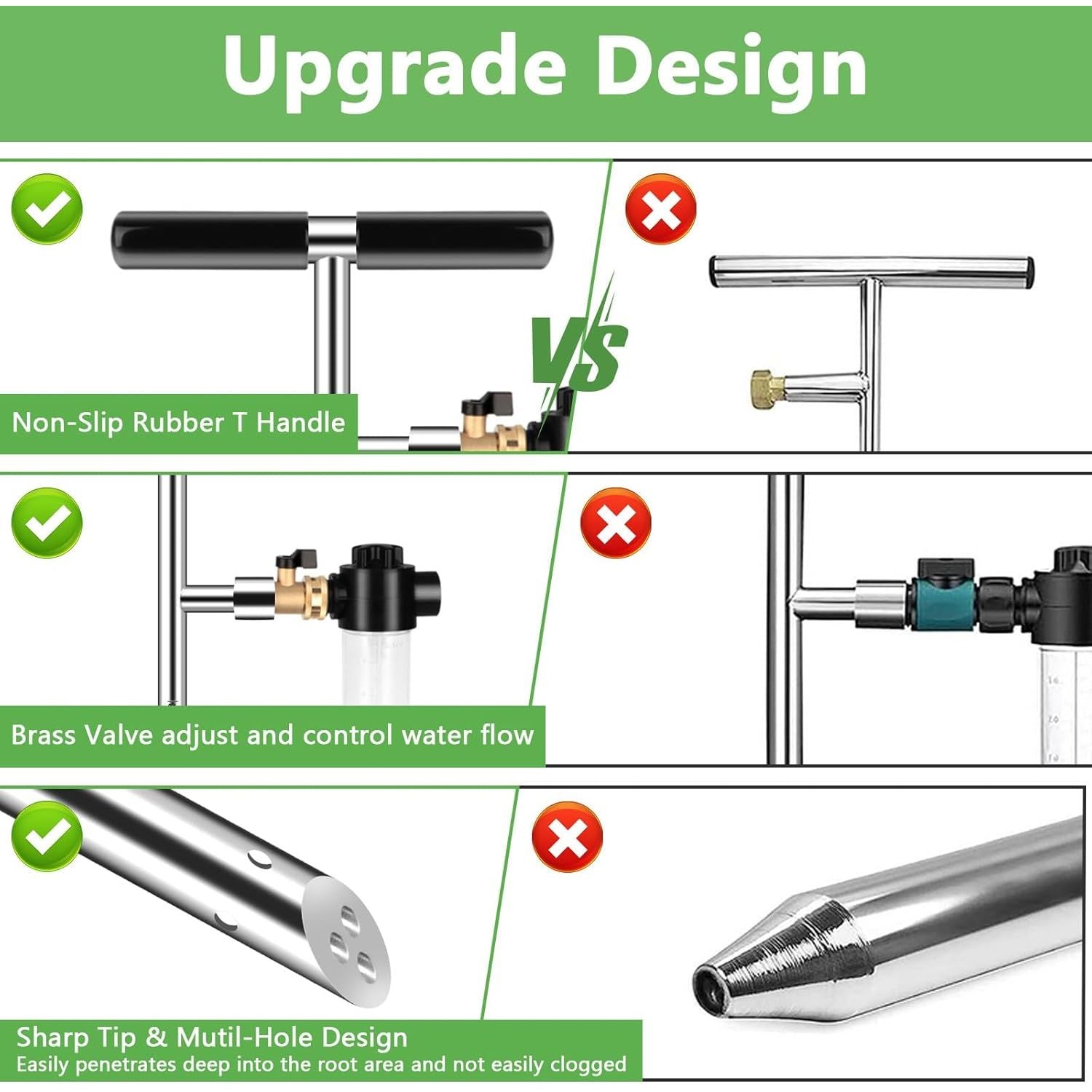 Upgrade Design

VS

Non-Slip Rubber T Handle

Brass Valve adjust and control water flow

Sharp Tip & Mutil-Hole Design
Easily penetrates deep into the root area and not easily clogged