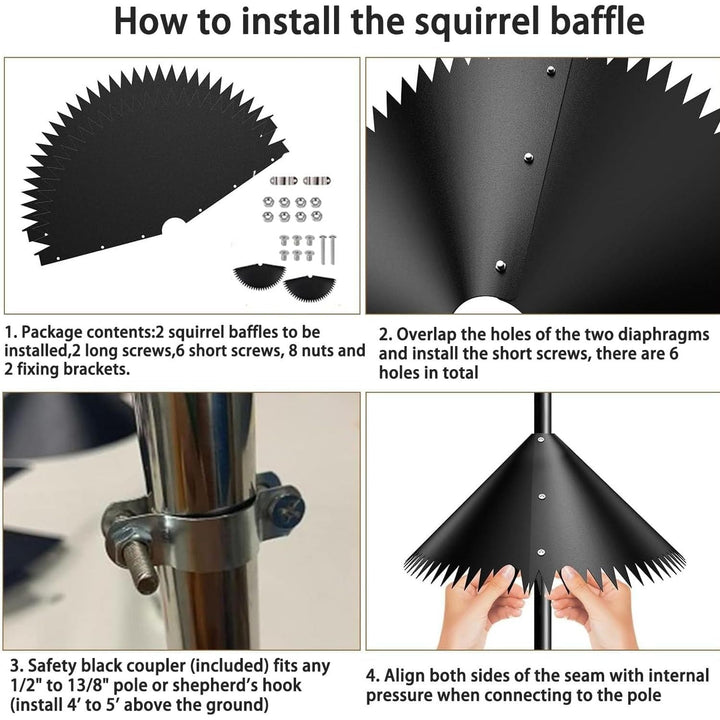 How to install the squirrel baffle

1. Package contents:2 squirrel baffles to be installed,2 long screws,6 short screws, 8 nuts and 2 fixing brackets.

2. Overlap the holes of the two diaphragms and install the short screws, there are 6 holes in total

3. Safety black coupler (included) fits any 1/2" to 13/8" pole or shepherd's hook (install 4' to 5' above the ground)

4. Align both sides of the seam with internal pressure when connecting to the pole