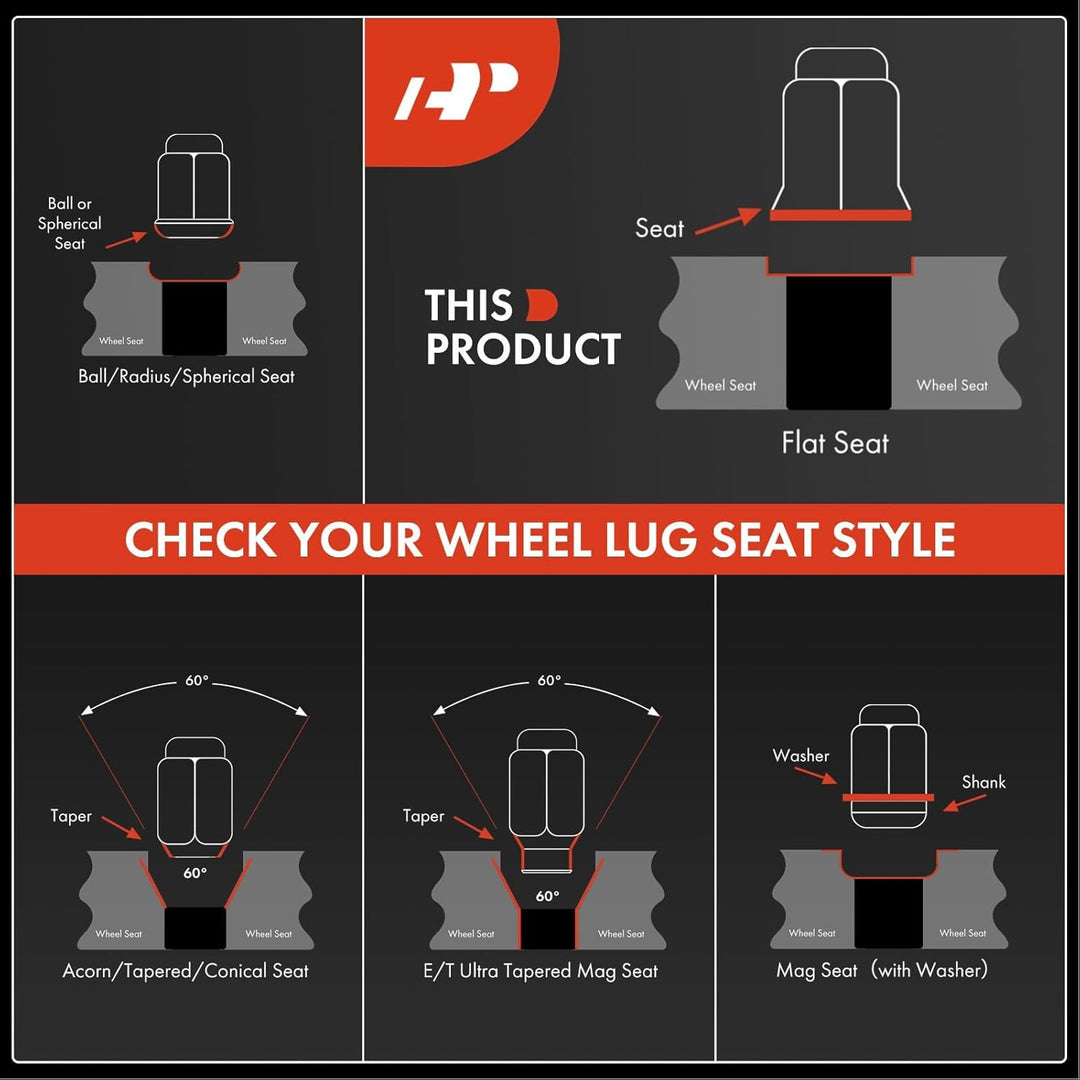 Ball or Spherical Seat

Wheel Seat

Wheel Seat

Ball/Radius/Spherical Seat

THIS PRODUCT

Seat

Wheel Seat

Wheel Seat

Flat Seat

CHECK YOUR WHEEL LUG SEAT STYLE

60°

Taper

60°

Wheel Seat

Wheel Seat

Acorn/Tapered/Conical Seat

60°

Taper

60°

Wheel Seat

Wheel Seat

E/T Ultra Tapered Mag Seat

Washer

Shank

Wheel Seat

Wheel Seat

Mag Seat (with Washer)