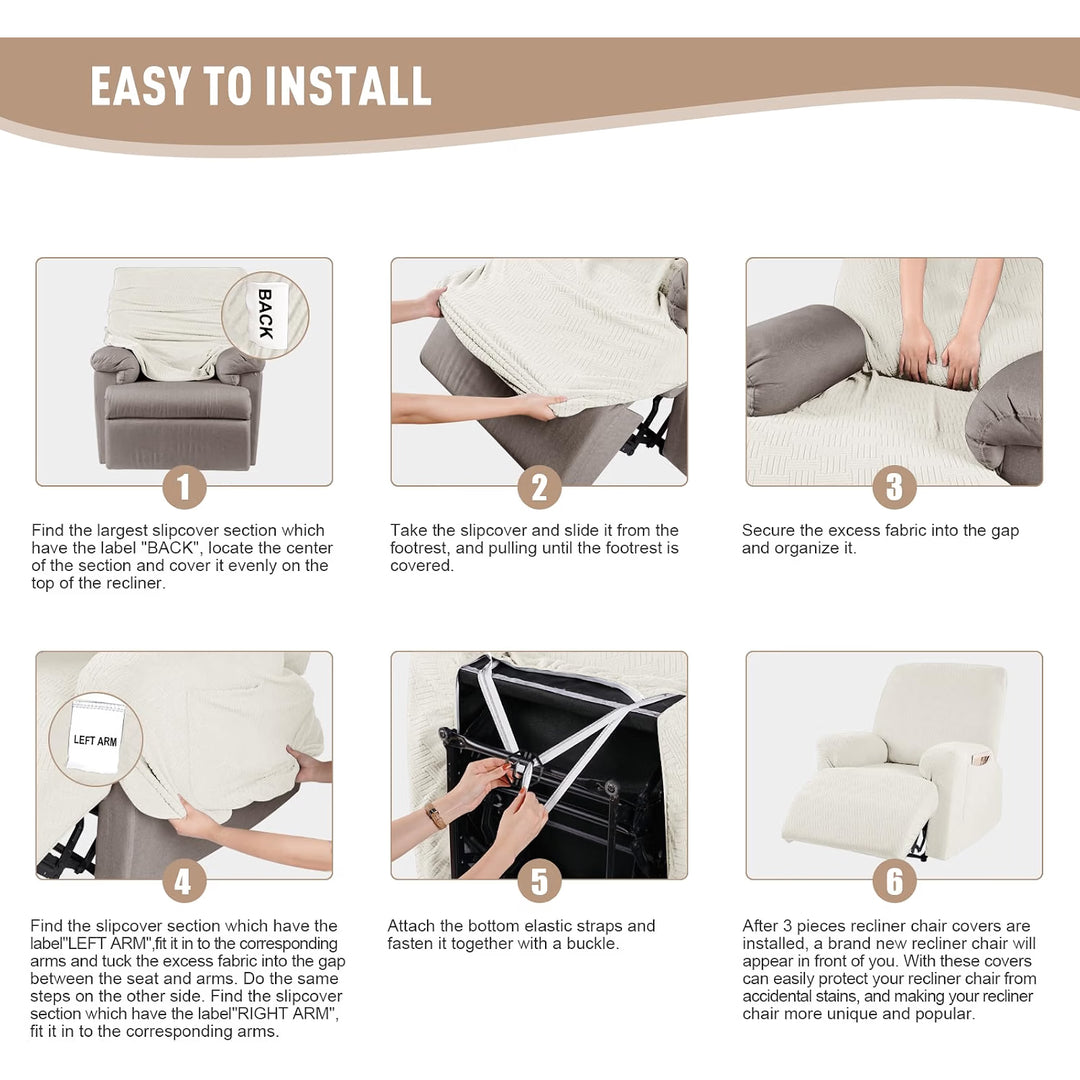 EASY TO INSTALL

BACK

1

Find the largest slipcover section which have the label "BACK", locate the center of the section and cover it evenly on the top of the recliner.

2

Take the slipcover and slide it from the footrest, and pulling until the footrest is covered.

3

Secure the excess fabric into the gap and organize it.

LEFT ARM

4

Find the slipcover section which have the label"LEFT ARM",fit it in to the corresponding arms and tuck the excess fabric into the gap between the seat and arms. Do the same steps on the other side. Find the slipcover section which have the label"RIGHT ARM", fit it in to the corresponding arms.

5

Attach the bottom elastic straps and fasten it together with a buckle.

6

After 3 pieces recliner chair covers are installed, a brand new recliner chair will appear in front of you. With these covers can easily protect your recliner chair from accidental stains, and making your recliner chair more unique and popular.