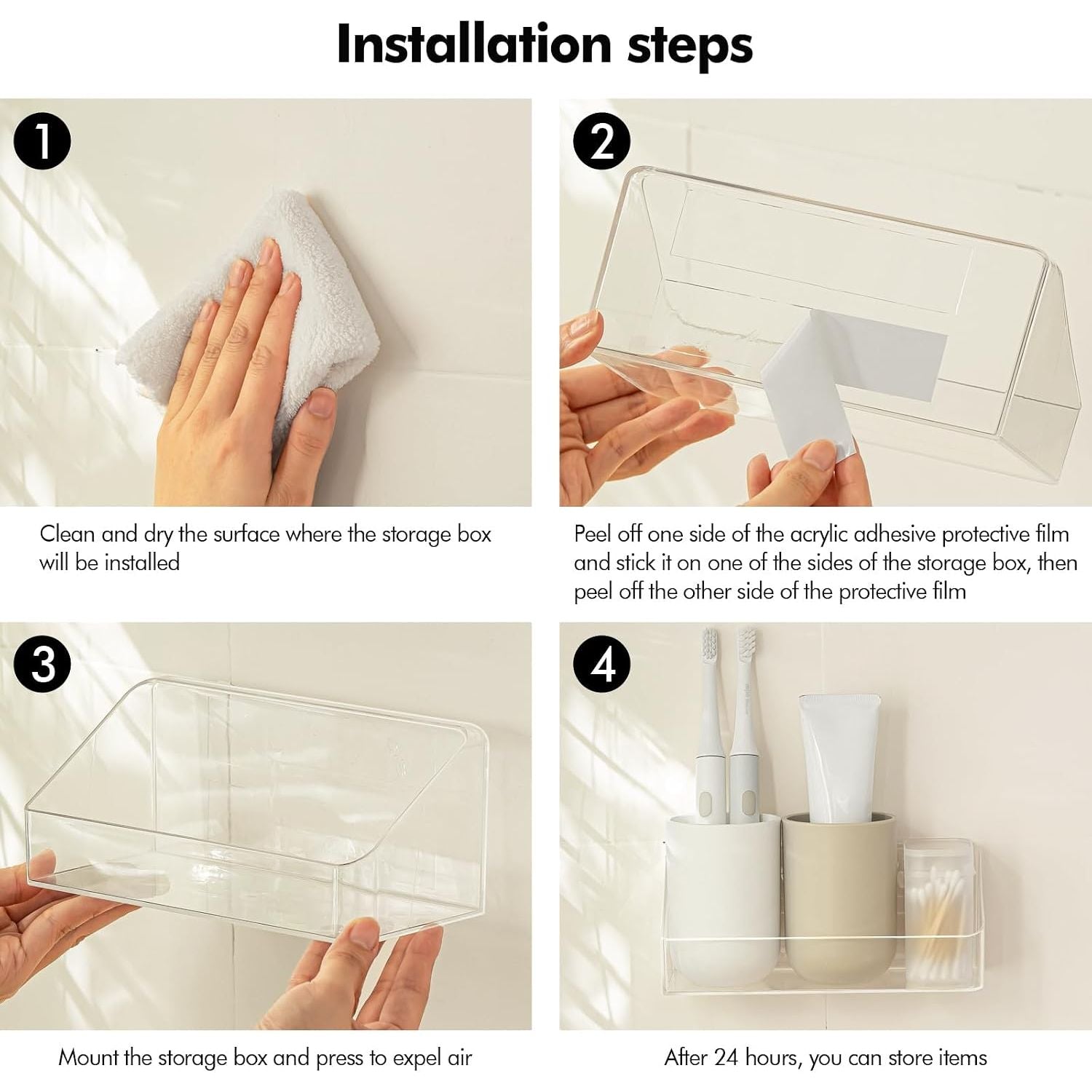 Installation steps

1

Clean and dry the surface where the storage box will be installed

2

Peel off one side of the acrylic adhesive protective film and stick it on one of the sides of the storage box, then peel off the other side of the protective film

3

Mount the storage box and press to expel air

4

After 24 hours, you can store items