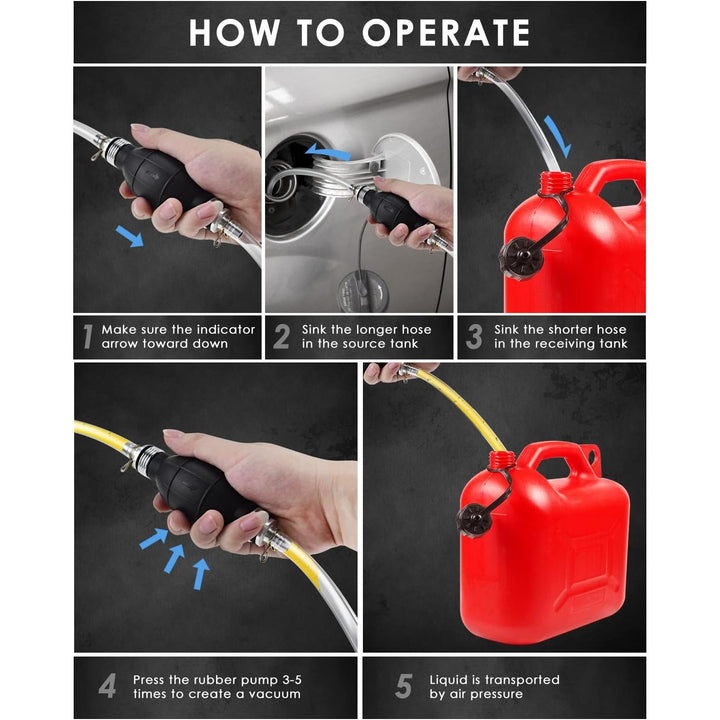 HOW TO OPERATE

1 Make sure the indicator arrow toward down

2 Sink the longer hose in the source tank

3 Sink the shorter hose in the receiving tank

4 Press the rubber pump 3-5 times to create a vacuum

5 Liquid is transported by air pressure