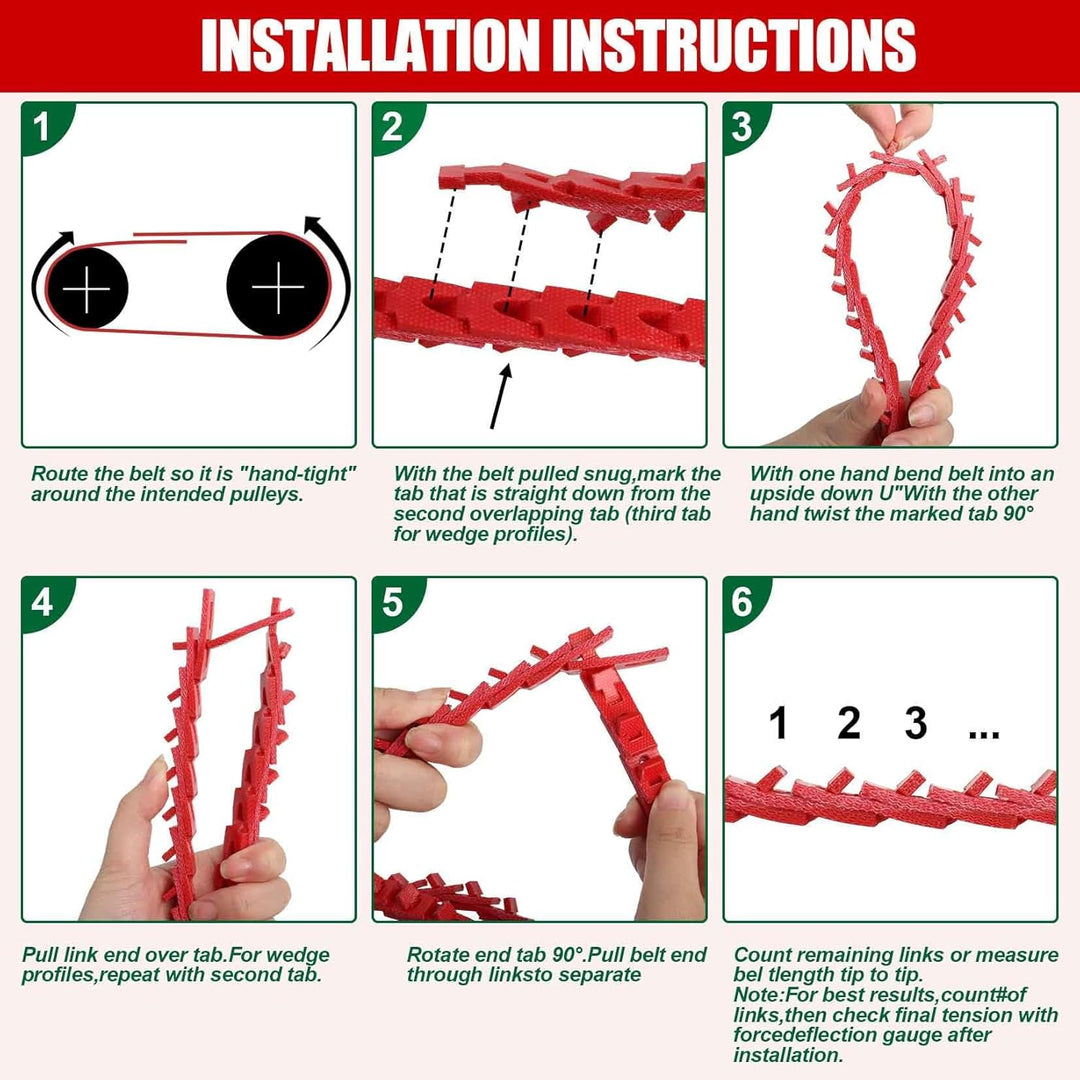 INSTALLATION INSTRUCTIONS

1

Route the belt so it is "hand-tight" around the intended pulleys.

2

With the belt pulled snug,mark the tab that is straight down from the second overlapping tab (third tab for wedge profiles).

3

With one hand bend belt into an upside down U"With the other hand twist the marked tab 90°

4

Pull link end over tab.For wedge profiles,repeat with second tab.

5

Rotate end tab 90°.Pull belt end through linksto separate

6

1 2 3 ...

Count remaining links or measure bel tlength tip to tip.
Note:For best results,count#of links,then check final tension with forcedeflection gauge after installation.