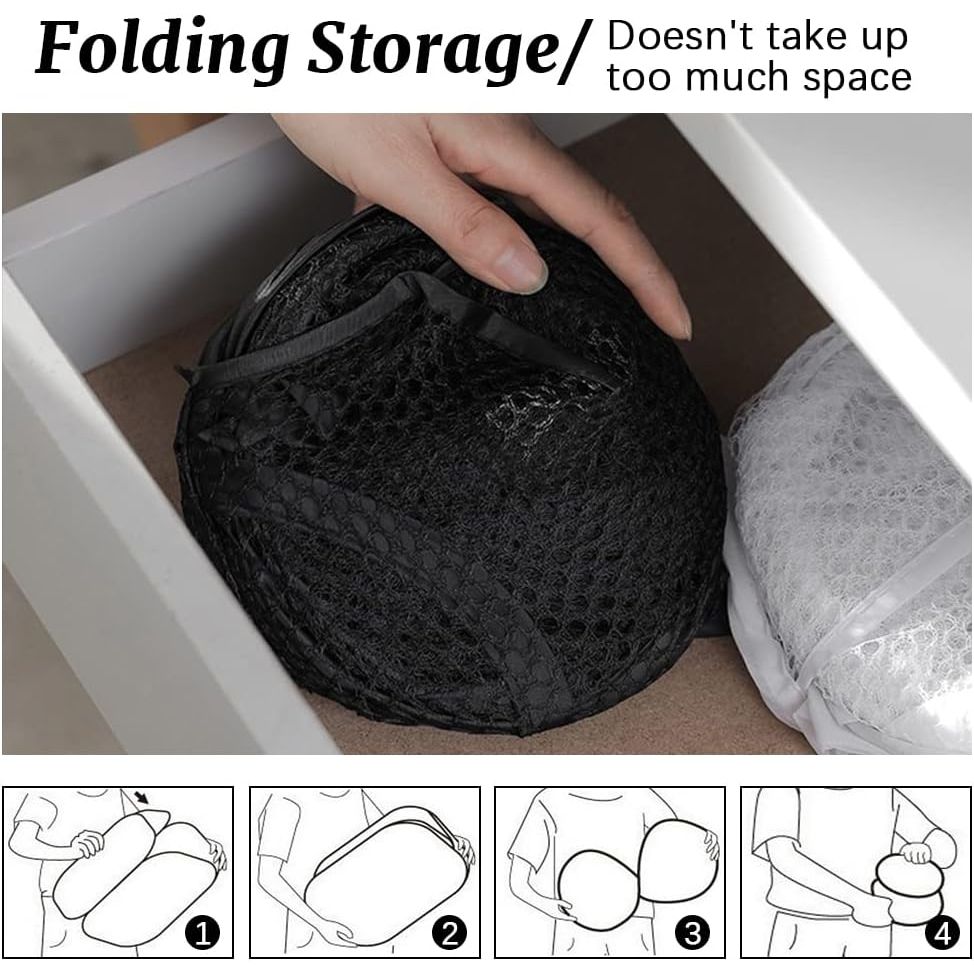 Folding Storage/ Doesn't take up too much space

1

2

3

4