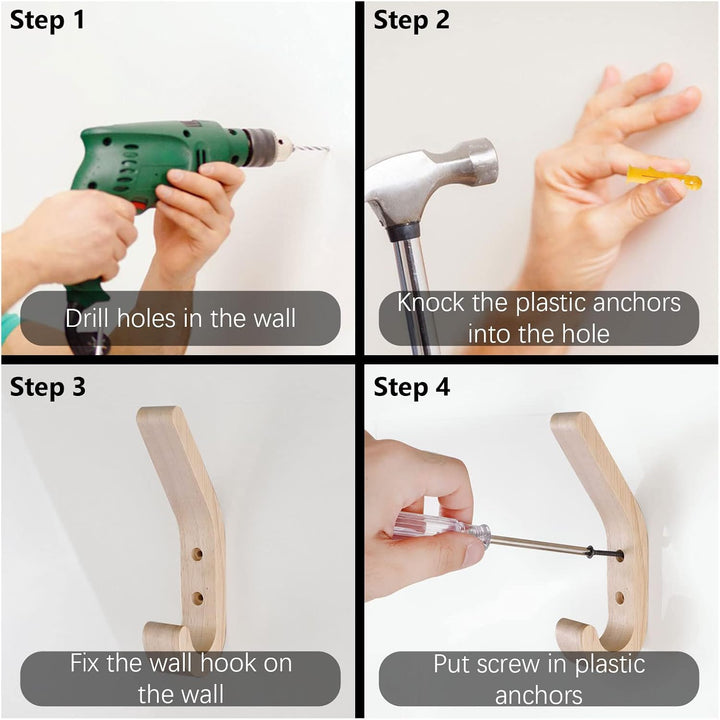 Step 1

Drill holes in the wall

Step 2

Knock the plastic anchors into the hole

Step 3

Fix the wall hook on the wall

Step 4

Put screw in plastic anchors