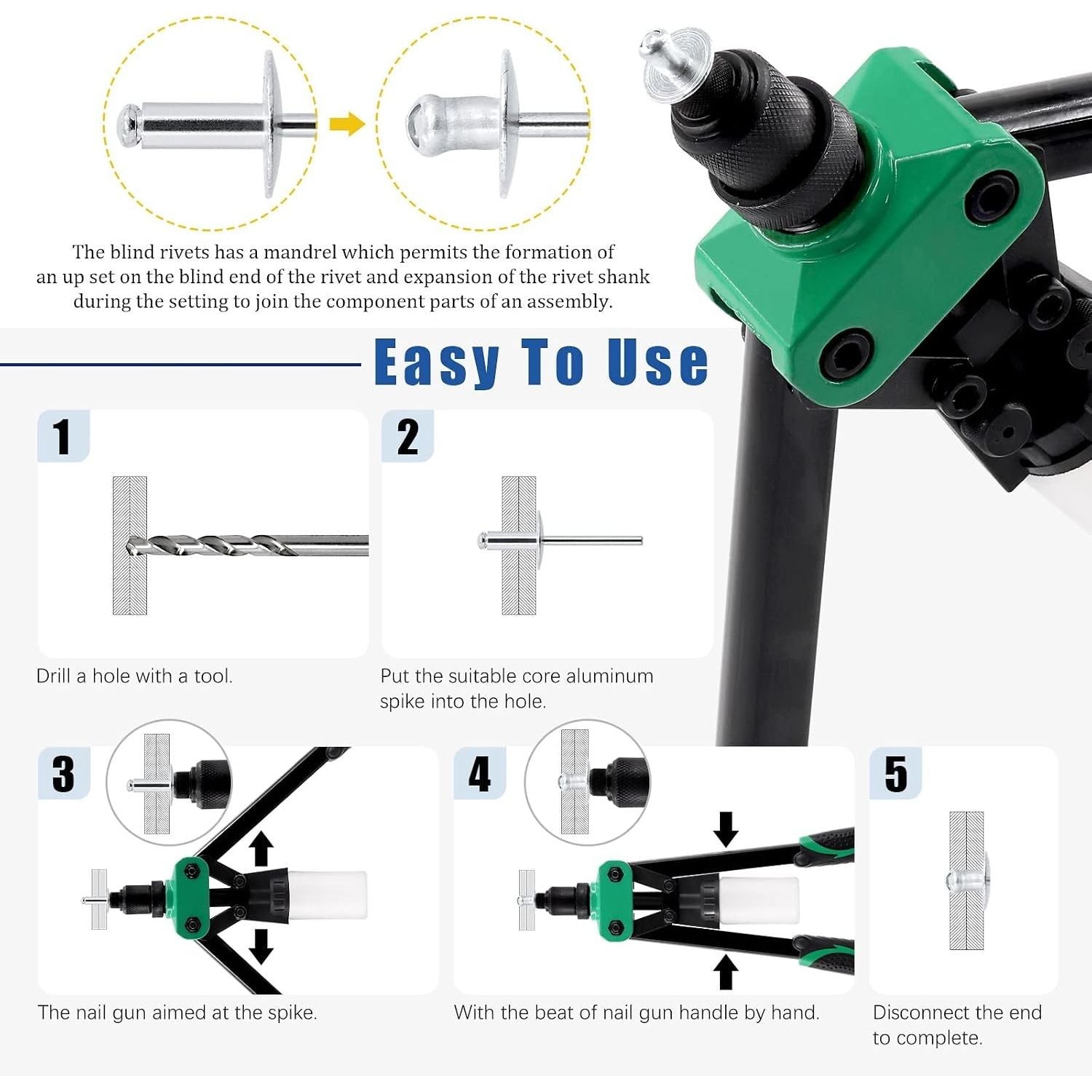 The blind rivets has a mandrel which permits the formation of an up set on the blind end of the rivet and expansion of the rivet shank during the setting to join the component parts of an assembly.

Easy To Use

1

Drill a hole with a tool.

2

Put the suitable core aluminum spike into the hole.

3

The nail gun aimed at the spike.

4

With the beat of nail gun handle by hand.

5

Disconnect the end to complete.