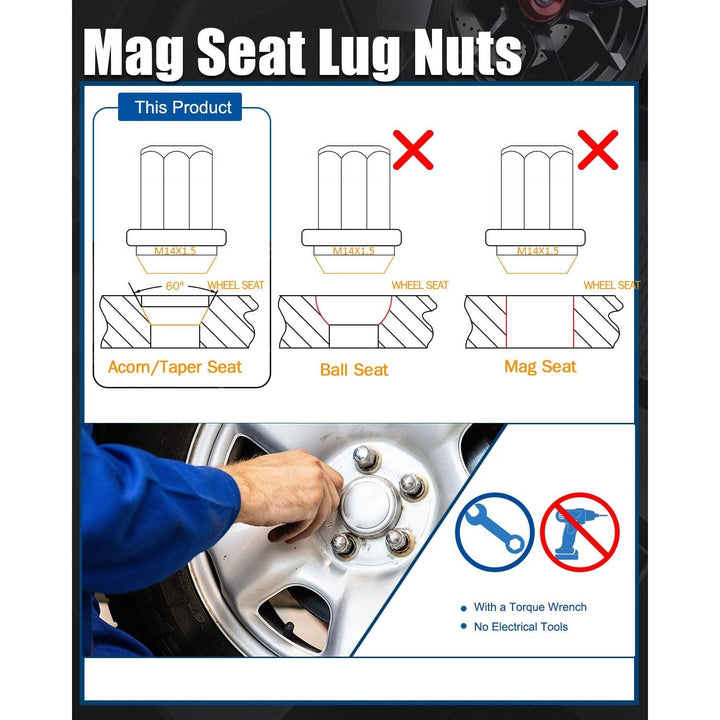 Mag Seat Lug Nuts

This Product

M14X1.5

60°

WHEEL SEAT

Acorn/Taper Seat

M14X1.5

WHEEL SEAT

Ball Seat

M14X1.5

WHEEL SEAT

Mag Seat

With a Torque Wrench

No Electrical Tools