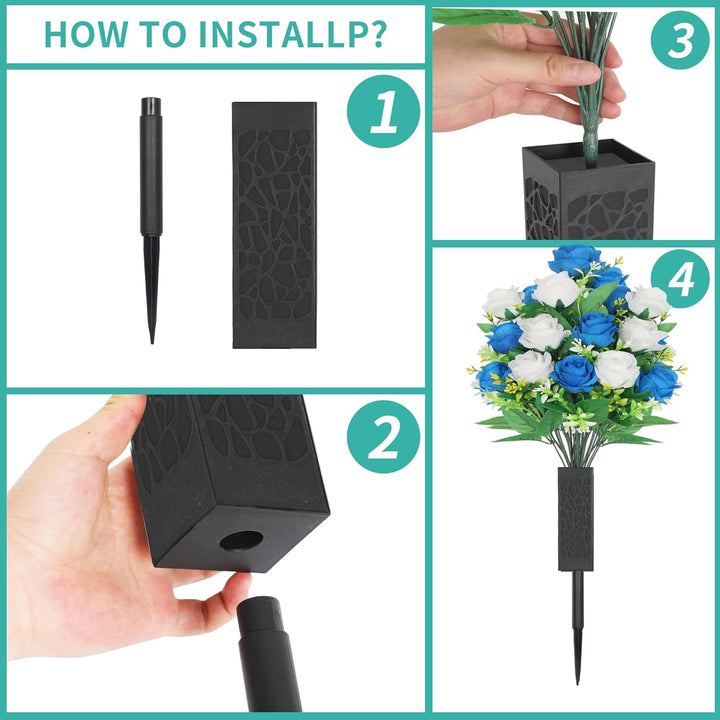 HOW TO INSTALLP?

1

2

3

4