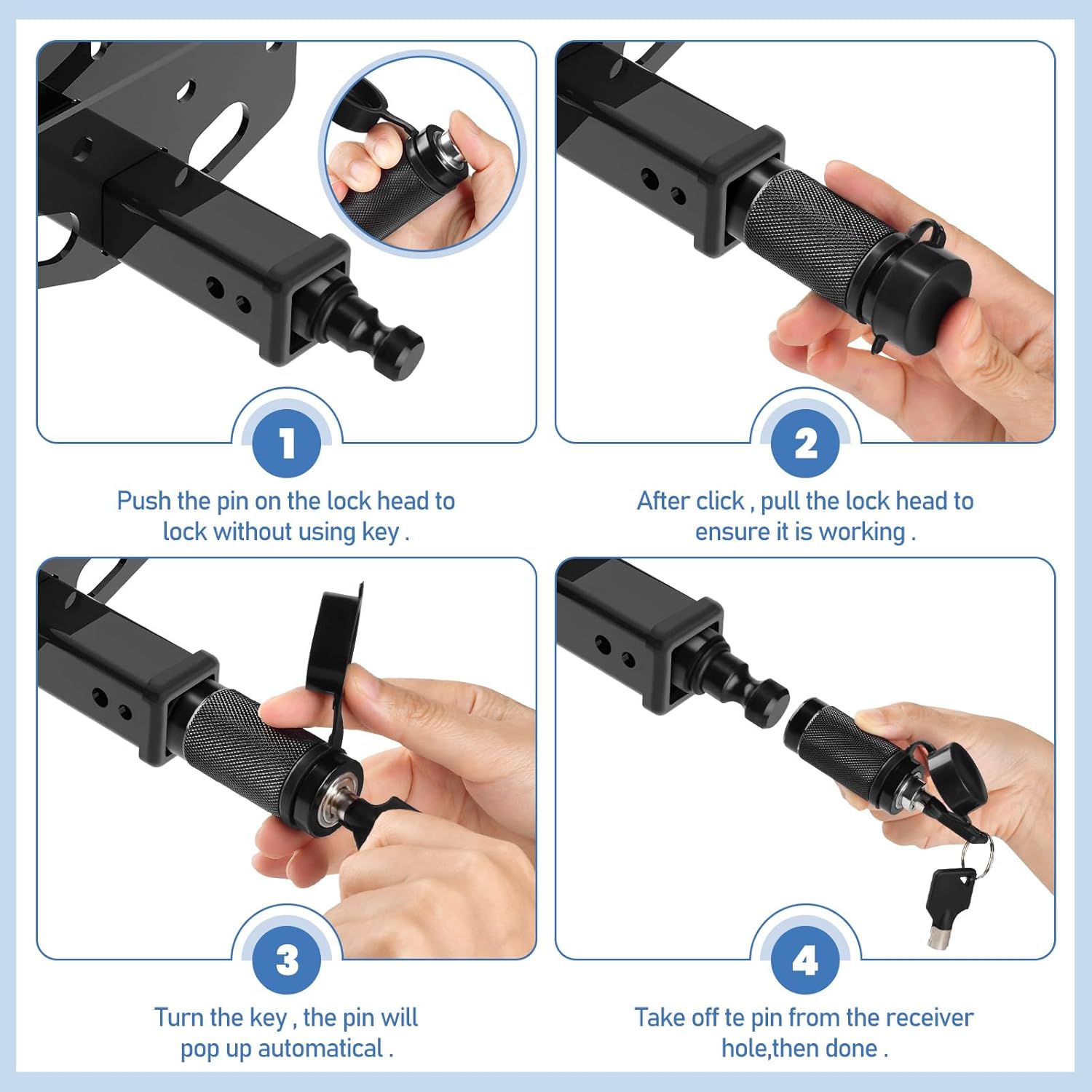 1

Push the pin on the lock head to lock without using key .

2

After click , pull the lock head to ensure it is working .

3

Turn the key , the pin will pop up automatical .

4

Take off te pin from the receiver hole,then done .