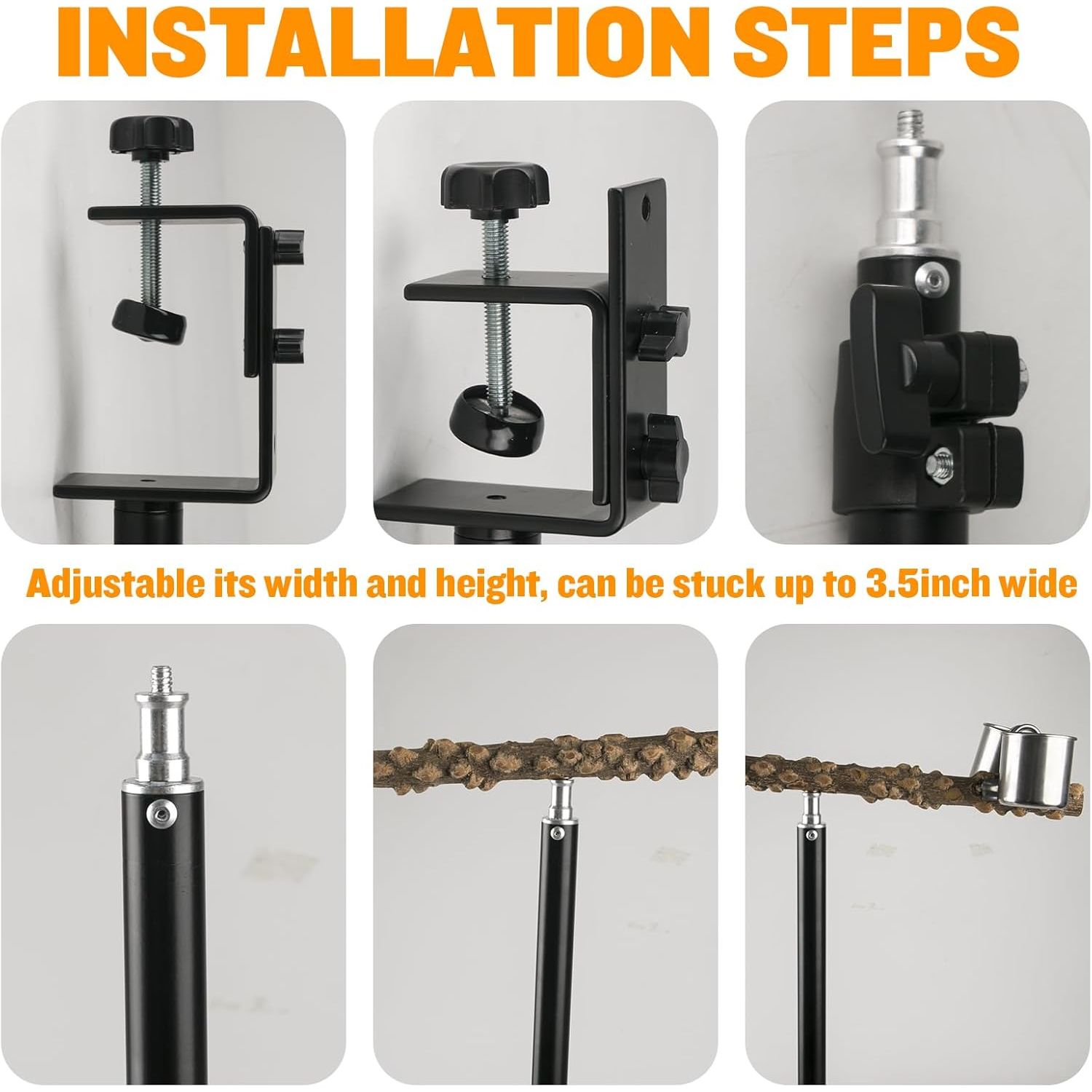 INSTALLATION STEPS

Adjustable its width and height, can be stuck up to 3.5inch wide