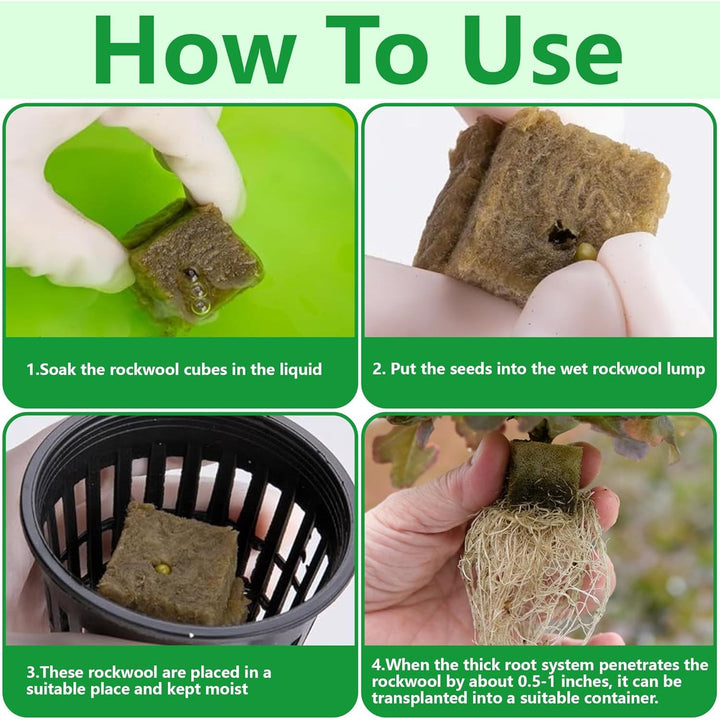 How To Use

1.Soak the rockwool cubes in the liquid

2. Put the seeds into the wet rockwool lump

3.These rockwool are placed in a suitable place and kept moist

4.When the thick root system penetrates the rockwool by about 0.5-1 inches, it can be transplanted into a suitable container.