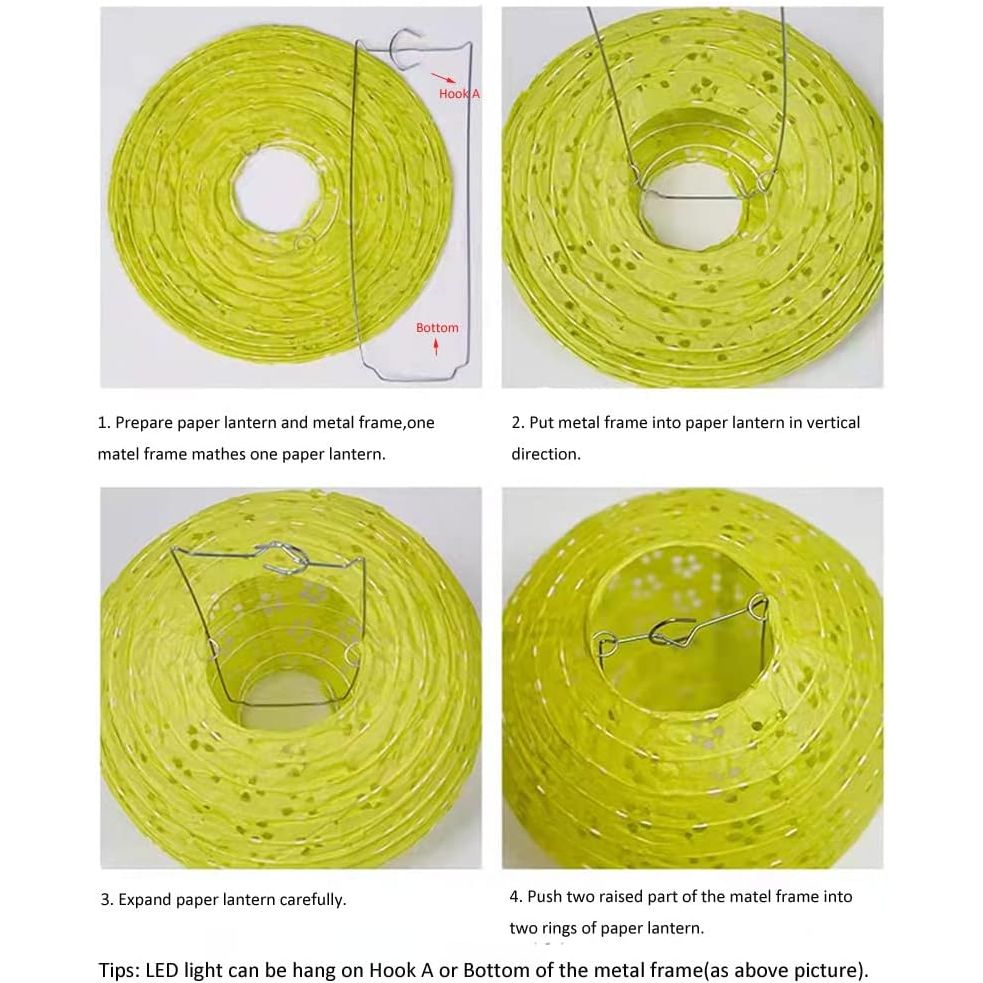 Hook A

Bottom

1. Prepare paper lantern and metal frame,one matel frame mathes one paper lantern.

2. Put metal frame into paper lantern in vertical direction.

3. Expand paper lantern carefully.

4. Push two raised part of the matel frame into two rings of paper lantern.

Tips: LED light can be hang on Hook A or Bottom of the metal frame(as above picture).