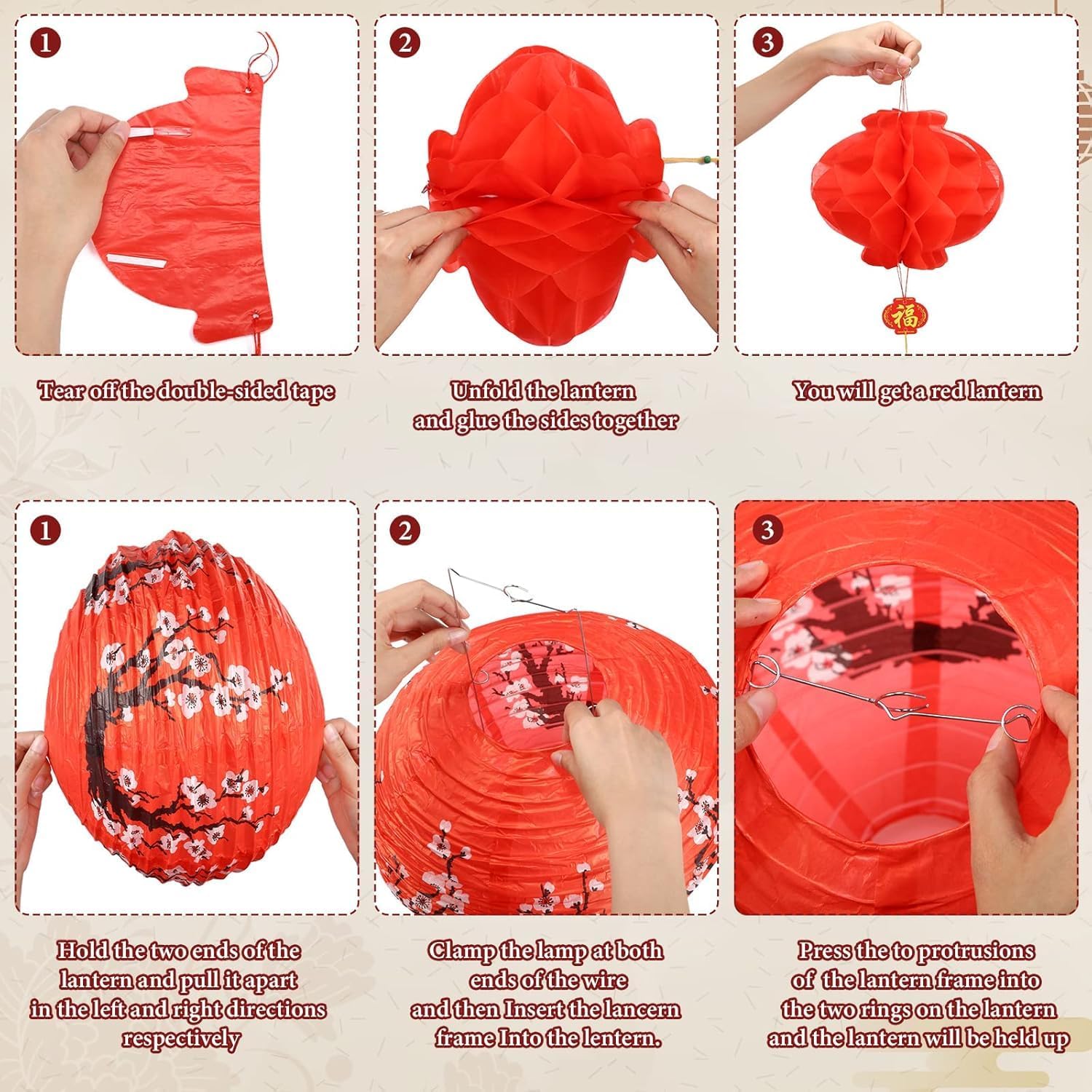 1

Tear off the double-sided tape

2

Unfold the lantern and glue the sides together

3

福

You will get a red lantern

1

Hold the two ends of the lantern and pull it apart in the left and right directions respectively

2

Clamp the lamp at both ends of the wire and then Insert the lancern frame Into the lentern.

3

Press the to protrusions of the lantern frame into the two rings on the lantern and the lantern will be held up