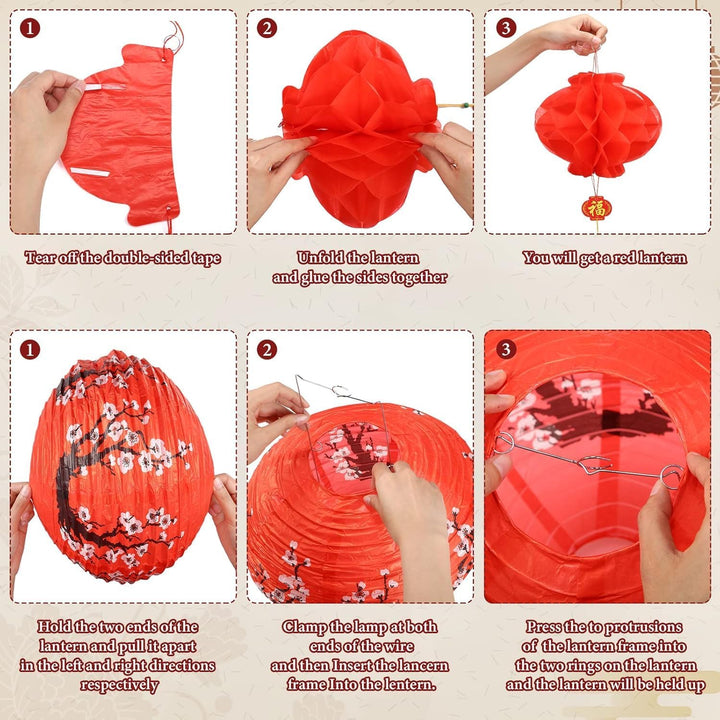 1

Tear off the double-sided tape

2

Unfold the lantern and glue the sides together

3

福

You will get a red lantern

1

Hold the two ends of the lantern and pull it apart in the left and right directions respectively

2

Clamp the lamp at both ends of the wire and then Insert the lancern frame Into the lentern.

3

Press the to protrusions of the lantern frame into the two rings on the lantern and the lantern will be held up