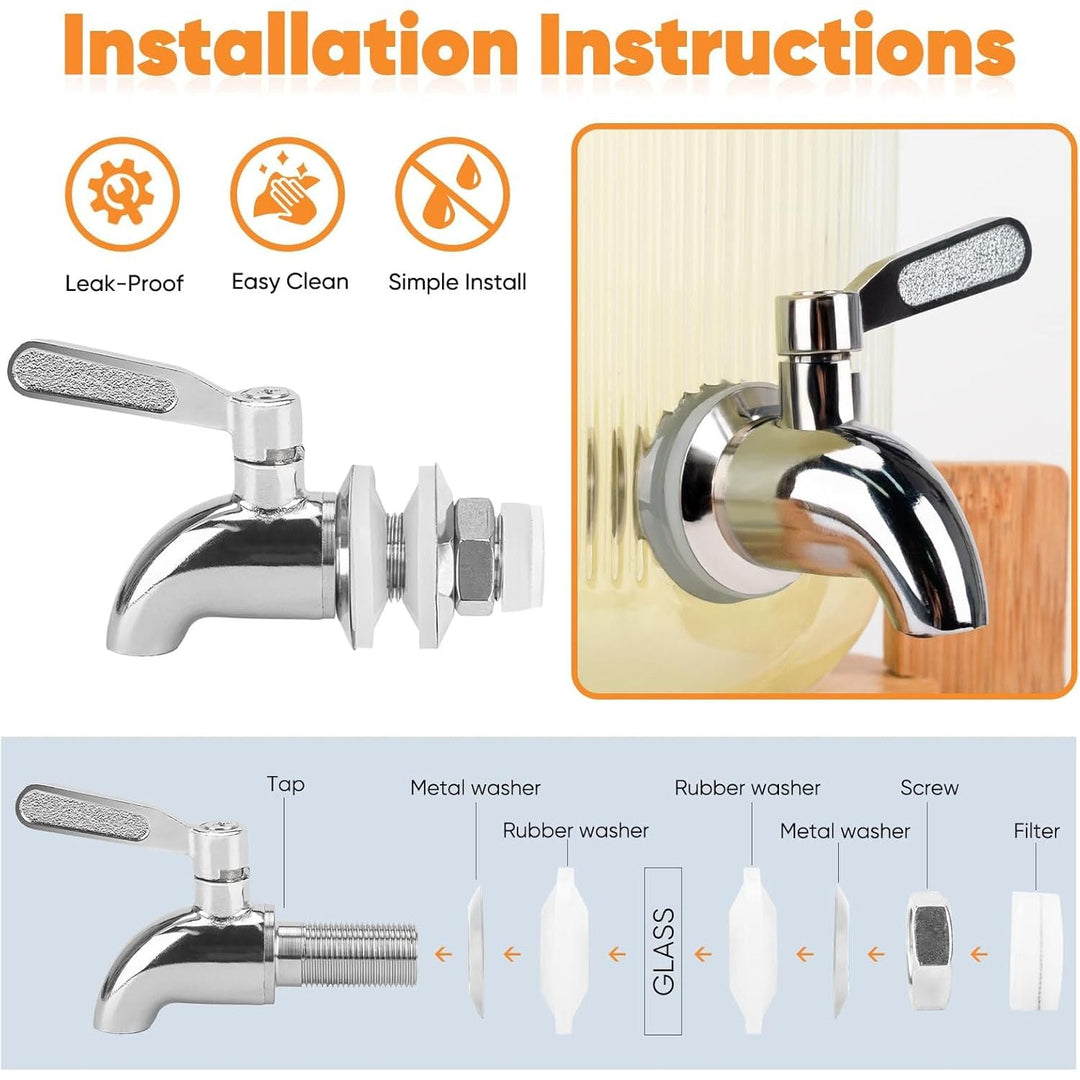 Installation Instructions

Leak-Proof

Easy Clean

Simple Install

Tap

Metal washer

Rubber washer

GLASS

Rubber washer

Metal washer

Screw

Filter