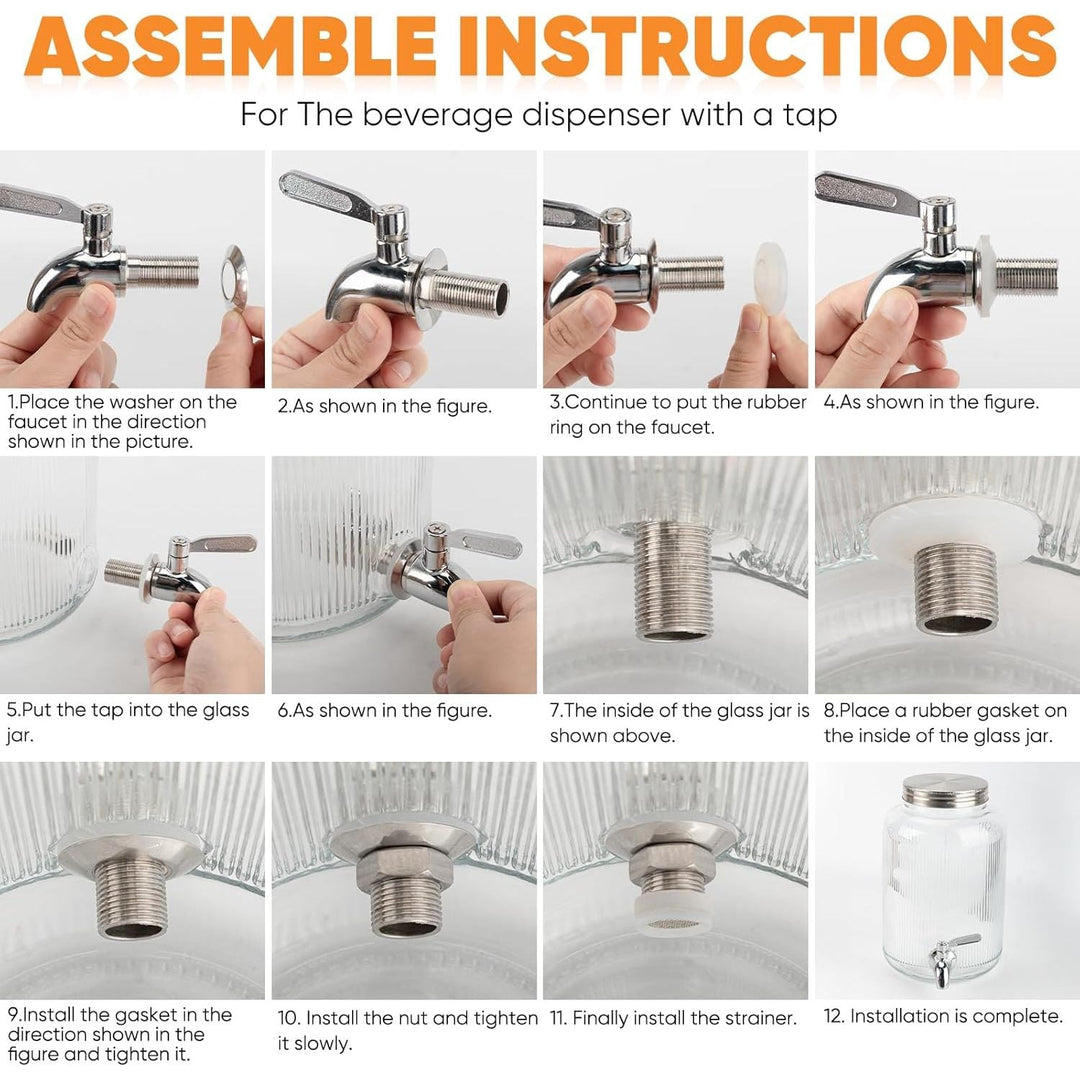 ASSEMBLE INSTRUCTIONS

For The beverage dispenser with a tap

1.Place the washer on the faucet in the direction shown in the picture.

2.As shown in the figure.

3.Continue to put the rubber ring on the faucet.

4.As shown in the figure.

5.Put the tap into the glass jar.

6.As shown in the figure.

7.The inside of the glass jar is shown above.

8.Place a rubber gasket on the inside of the glass jar.

9.Install the gasket in the direction shown in the figure and tighten it.

10. Install the nut and tighten it slowly.

11. Finally install the strainer.

12. Installation is complete.